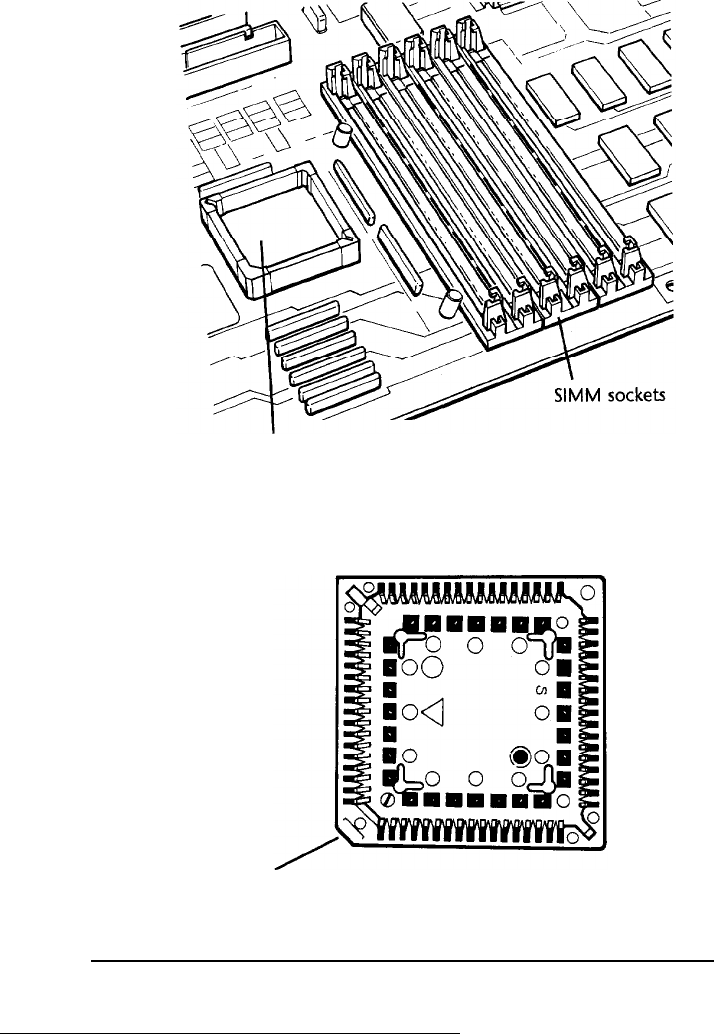 SIMM sockets

S