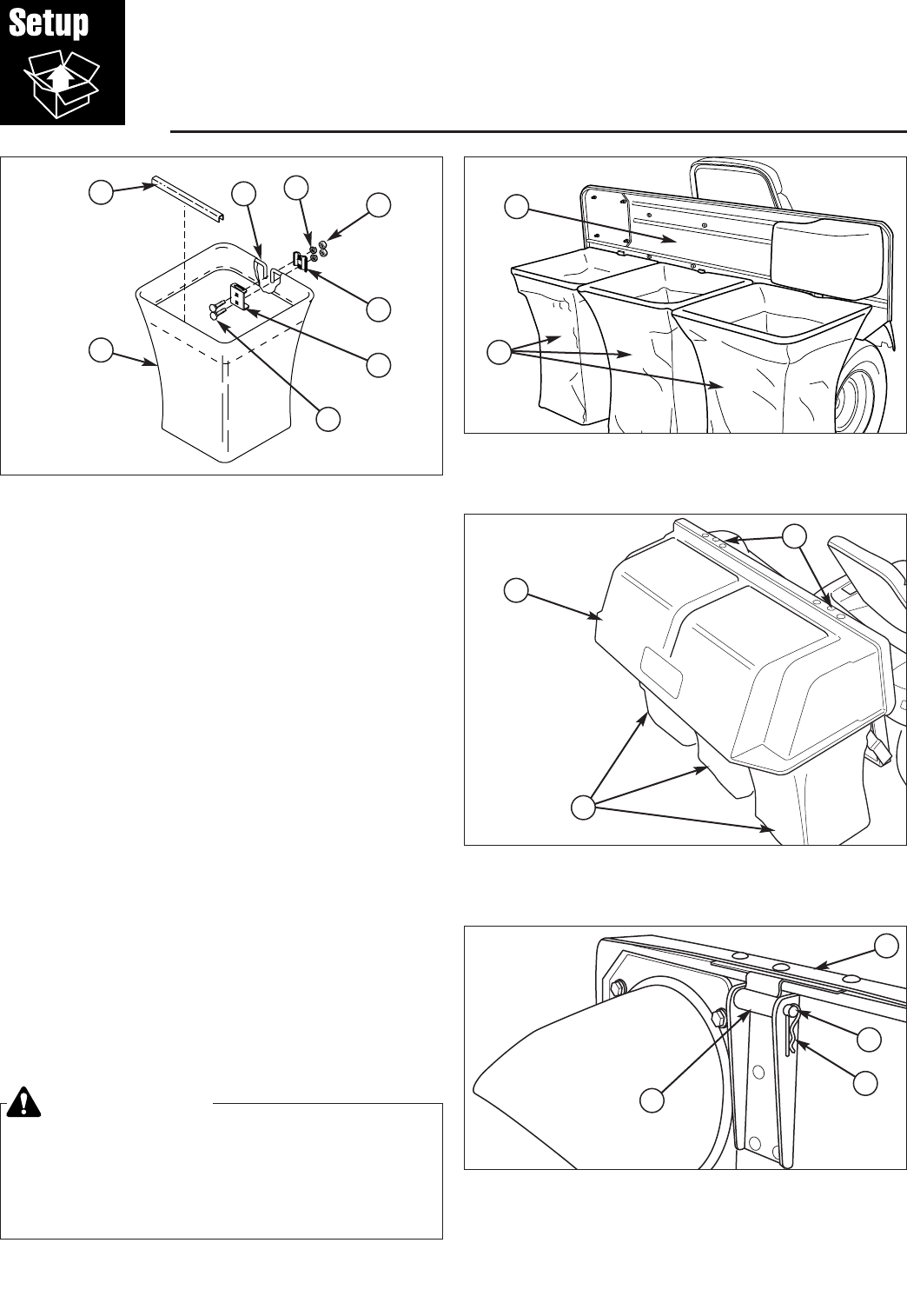 Setup