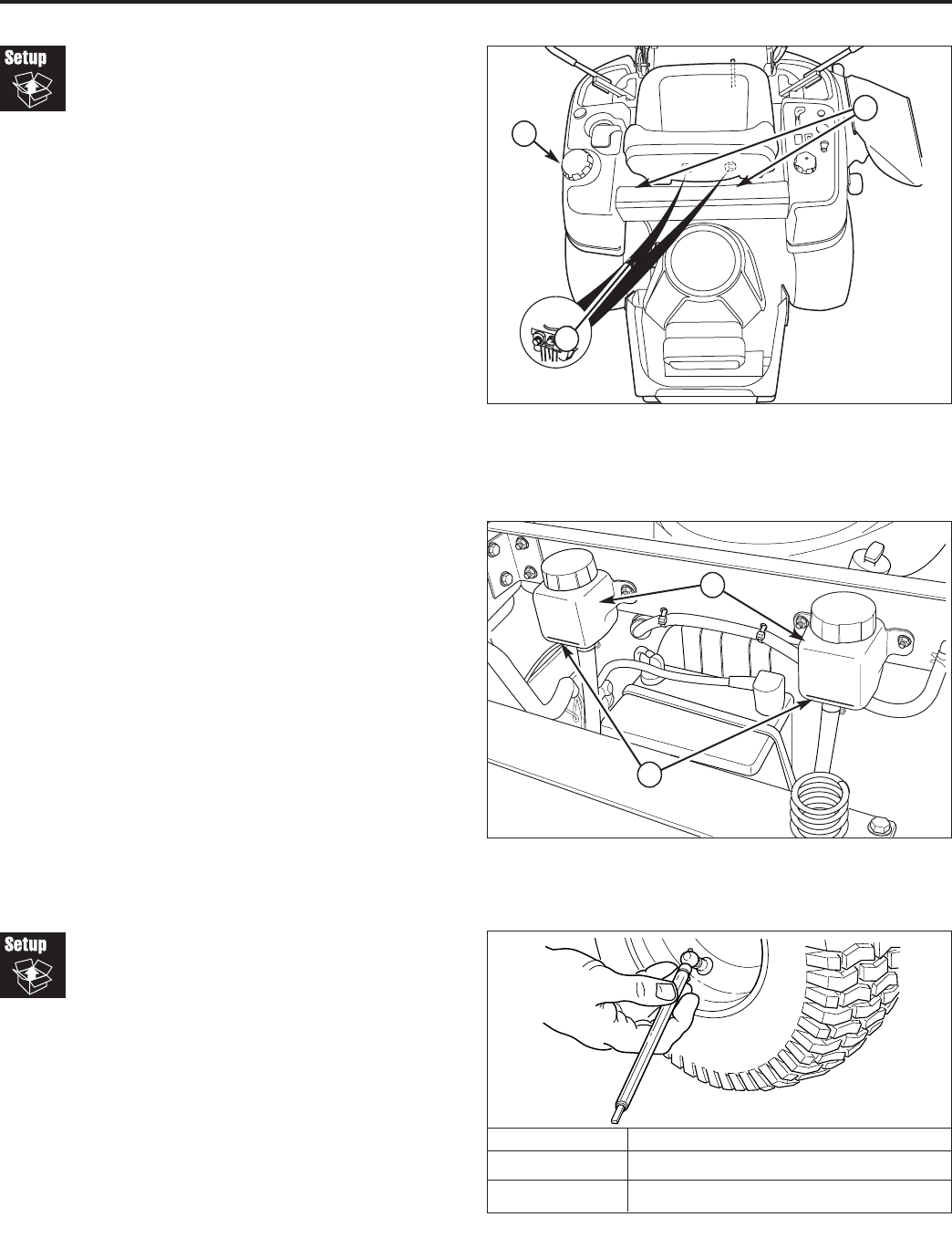 Setup

Setup