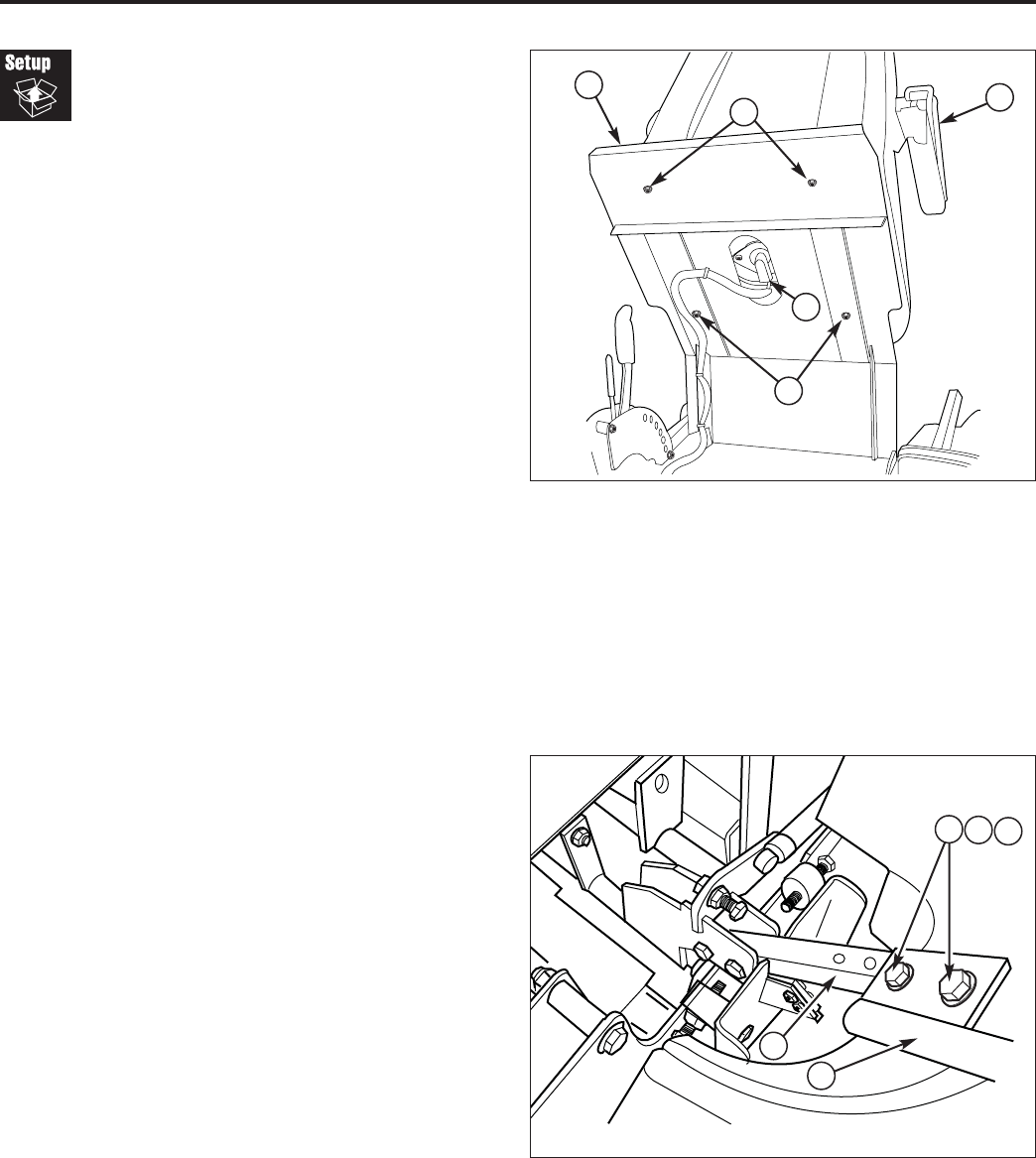 Setup