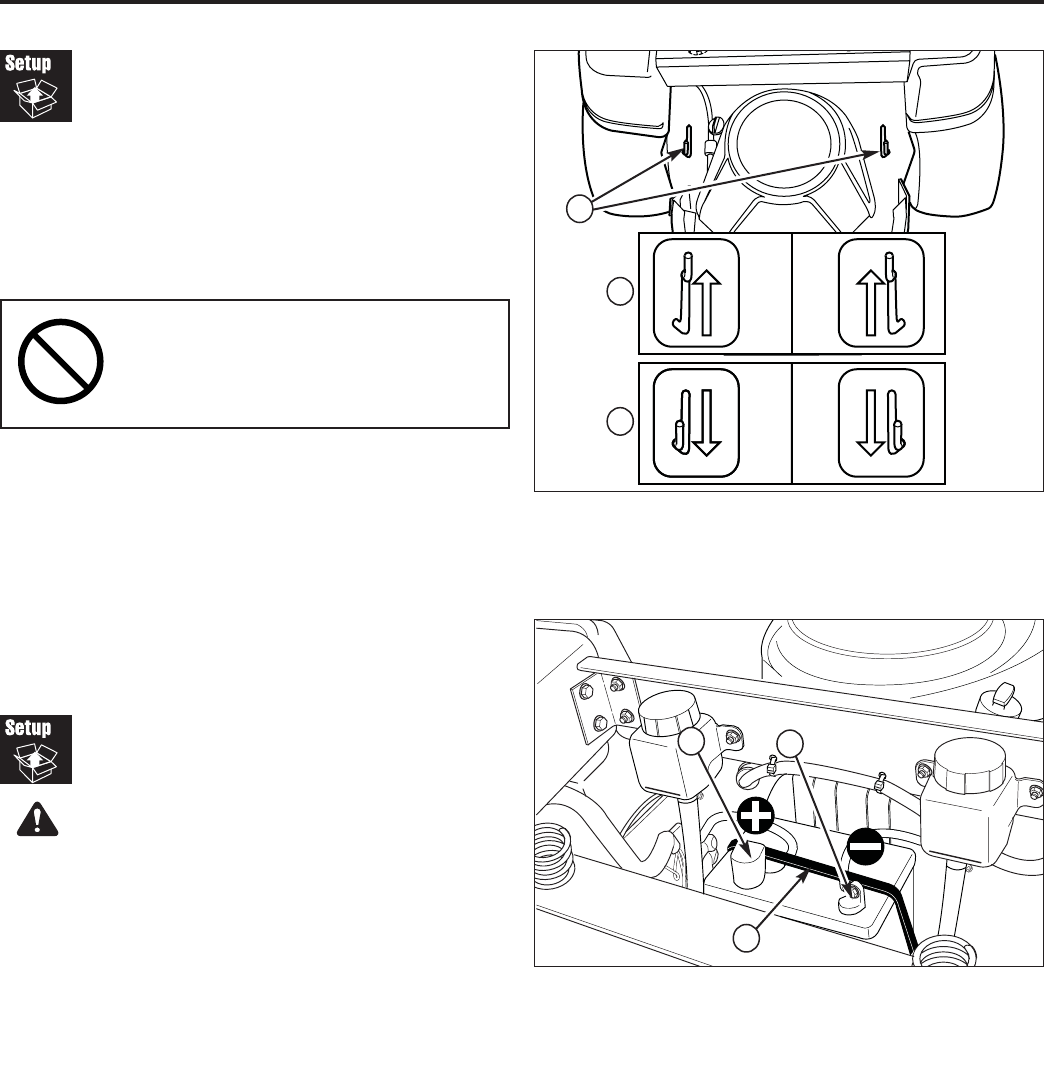 Setup

Setup