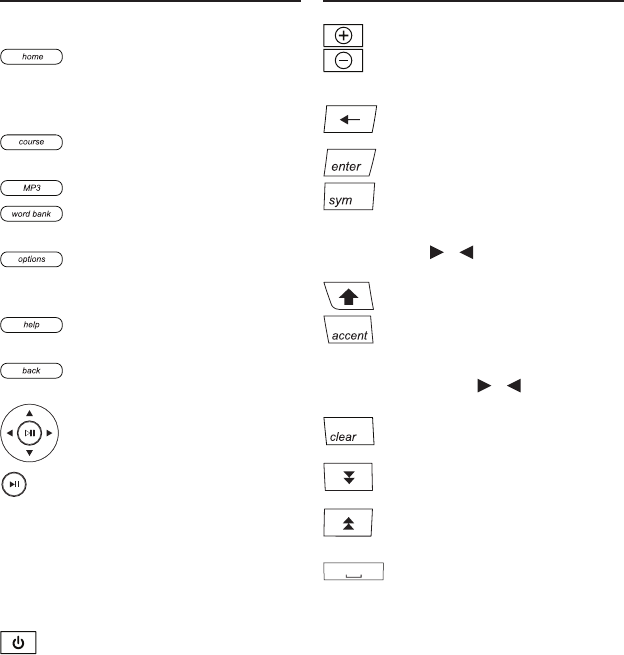 home

course

MP3

word bank

options

help

back

enter

sym

accent

clear