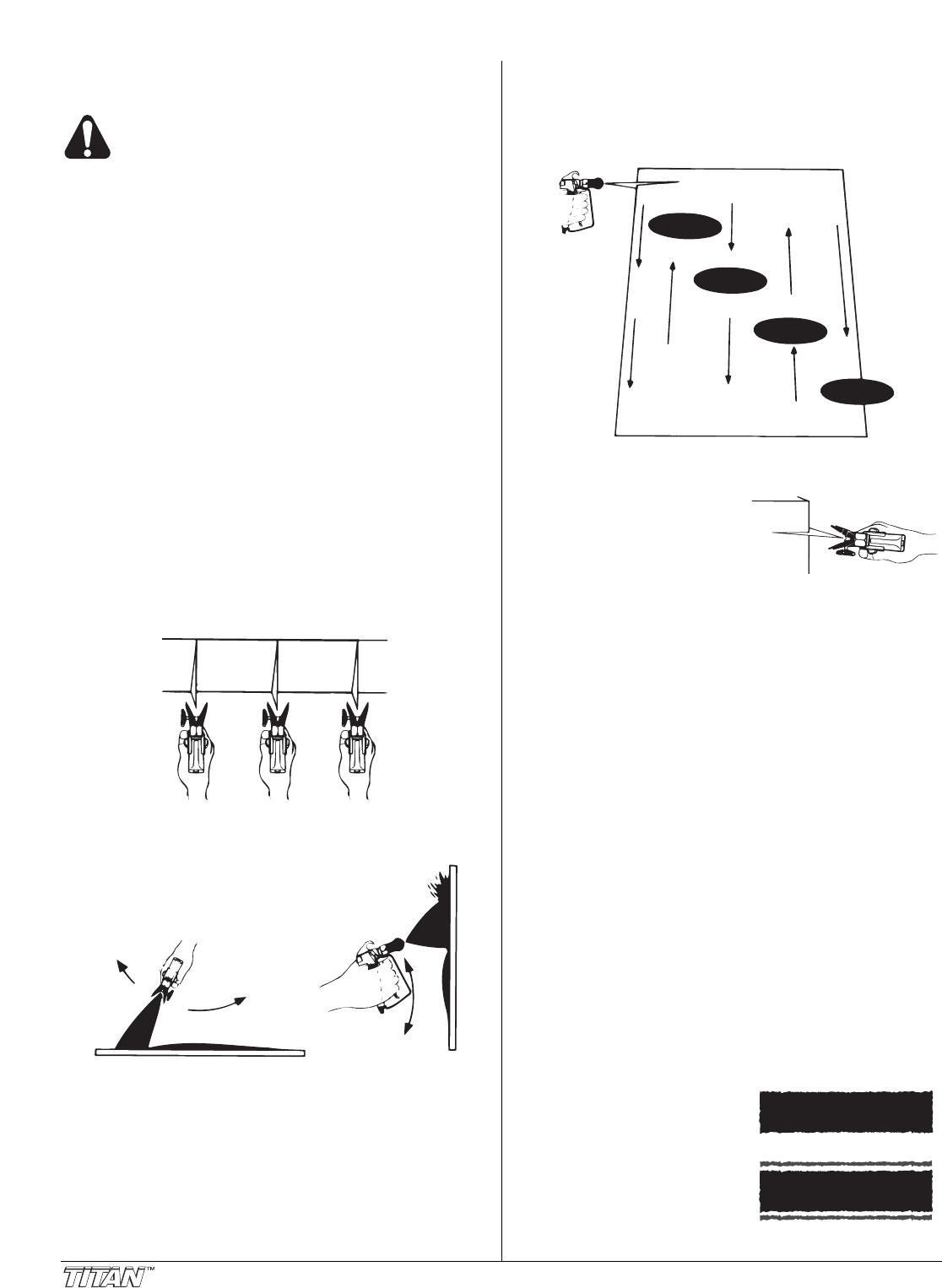 TITAN™