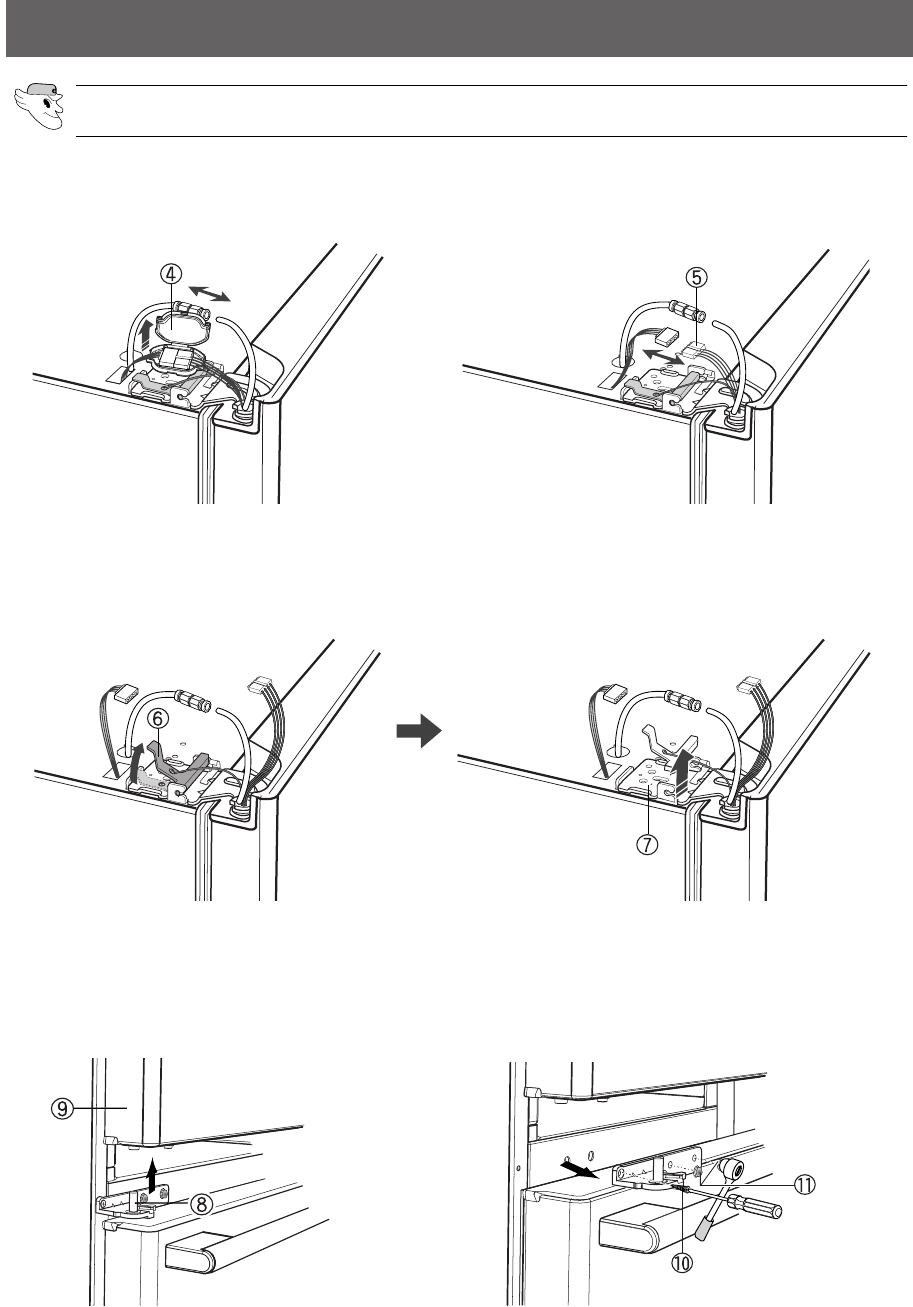 ④

⑤

⑥

⑦

⑨

⑧

⑪

⑩