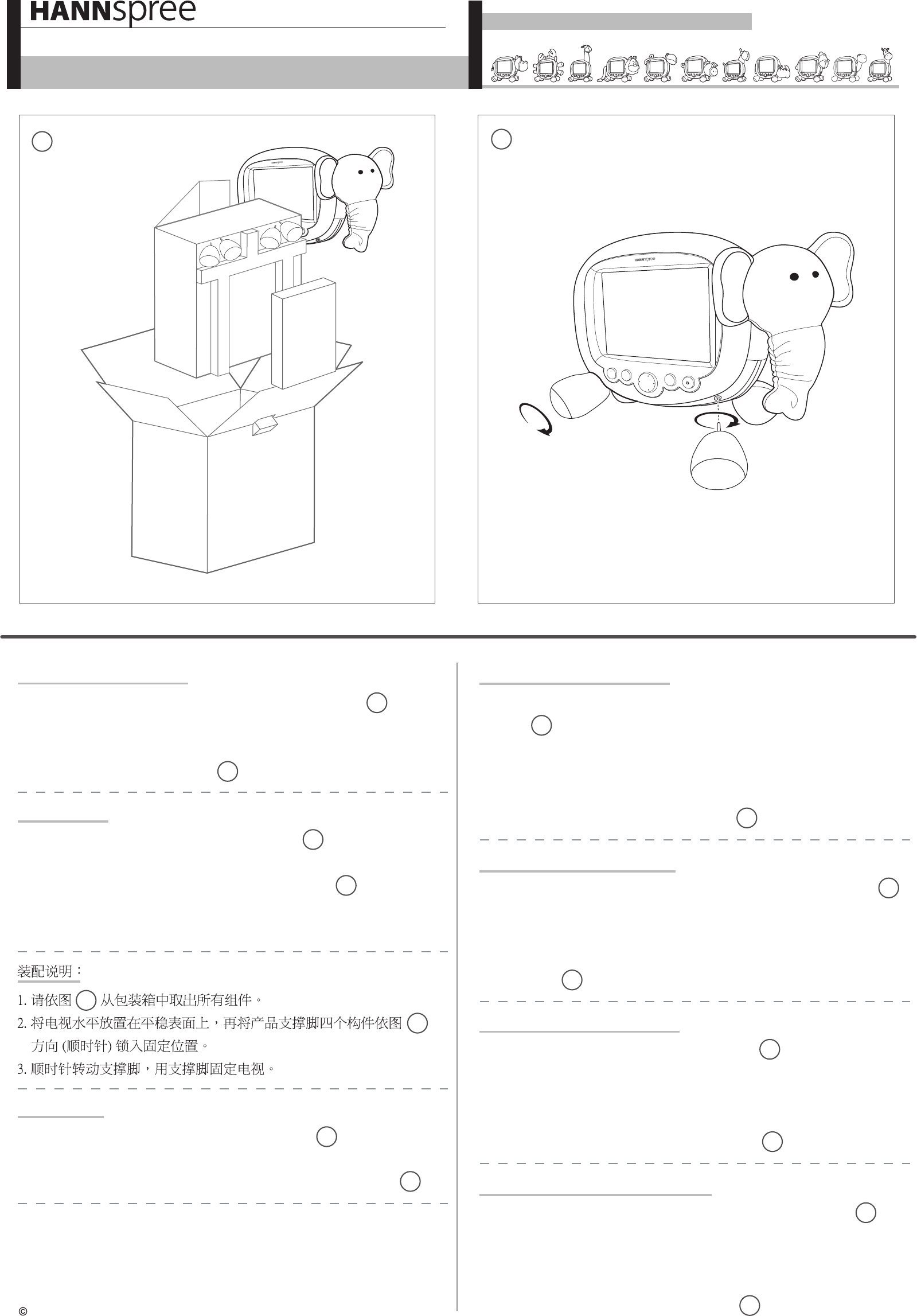 HANNspree

HANNspree

装配说明：

1. 请依图 从包装箱中取出所有组件。

2. 将电视水平放置在平稳表面上，再将产品支撑脚四个构件依图 方向 (顺时针) 锁入固定位置。

3. 顺时针转动支撑脚，用支撑脚固定电视。

©