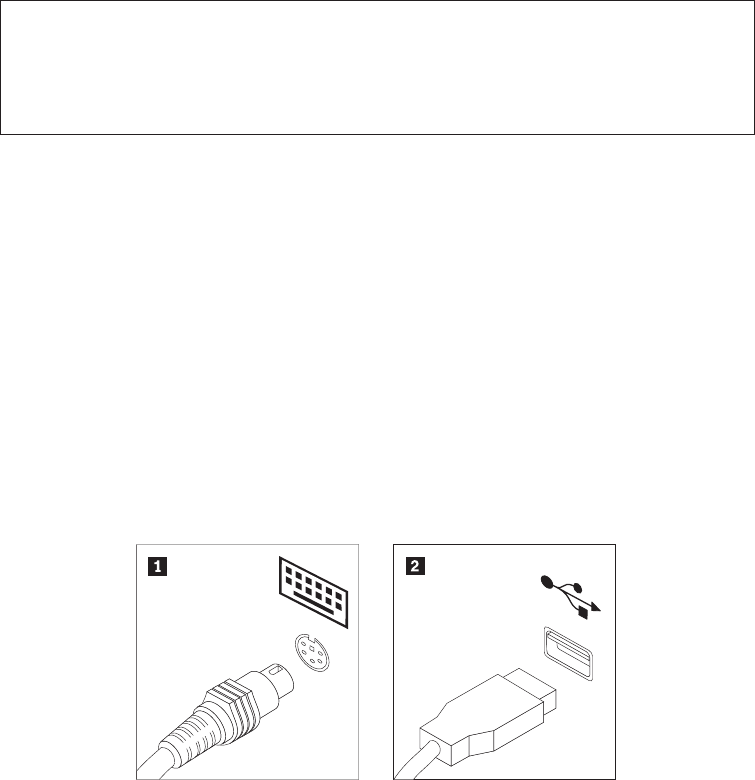 1

2