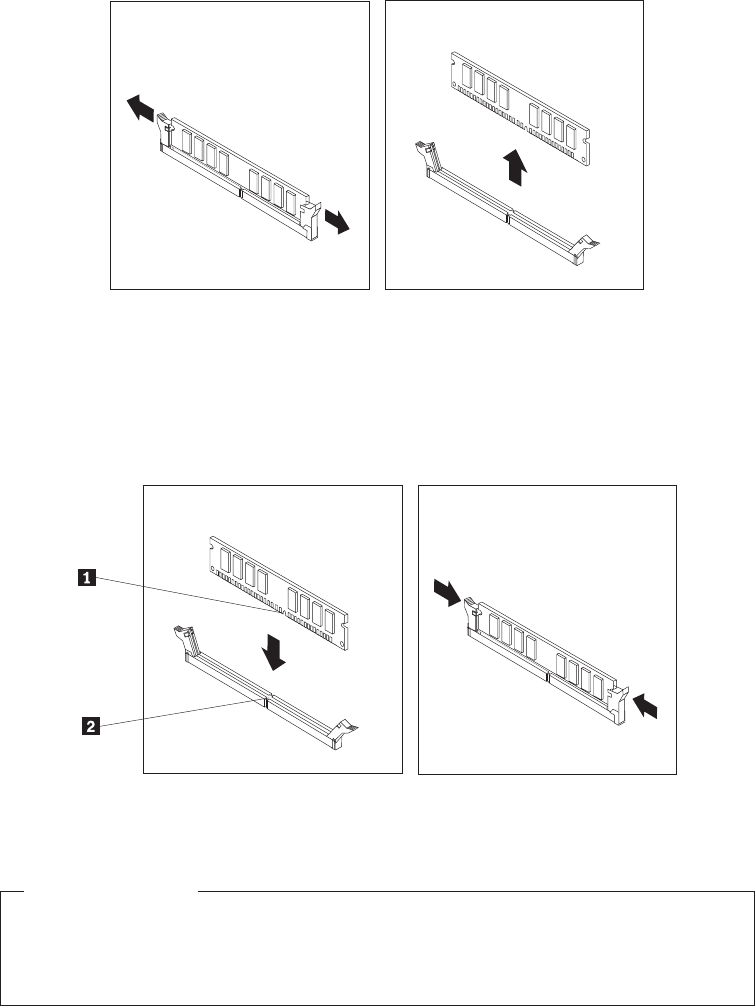 1

2