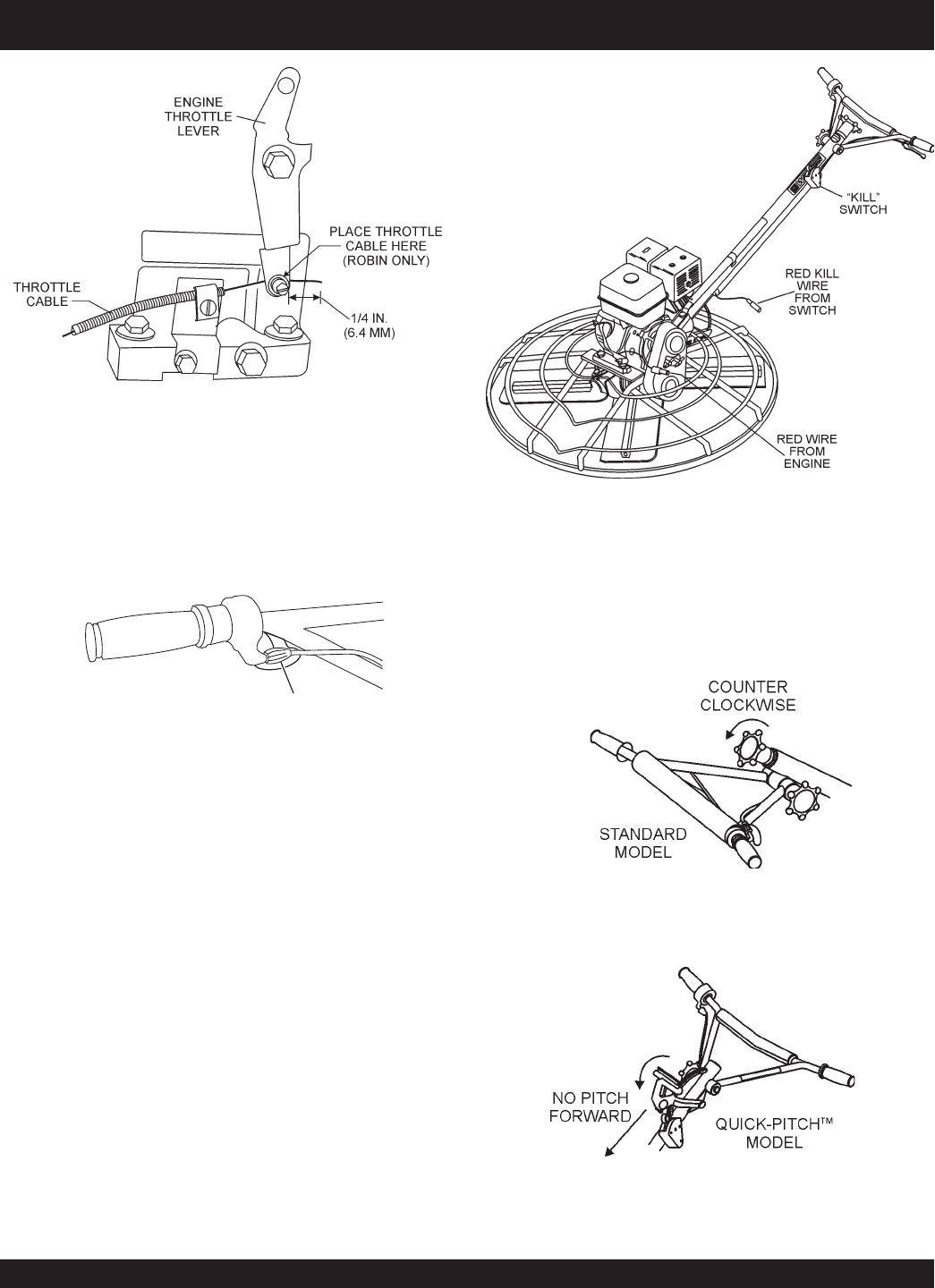 ENGINE THROTTLE LEVER

PLACE THROTTLE CABLE HERE (ROBIN ONLY)

THROTTLE CABLE

1/4 IN. (6.4 MM)

"KILL" SWITCH

RED KILL WIRE FROM SWITCH

RED WIRE FROM ENGINE

COUNTER CLOCKWISE

STANDARD MODEL

NO PITCH FORWARD

QUICK-PITCH™ MODEL