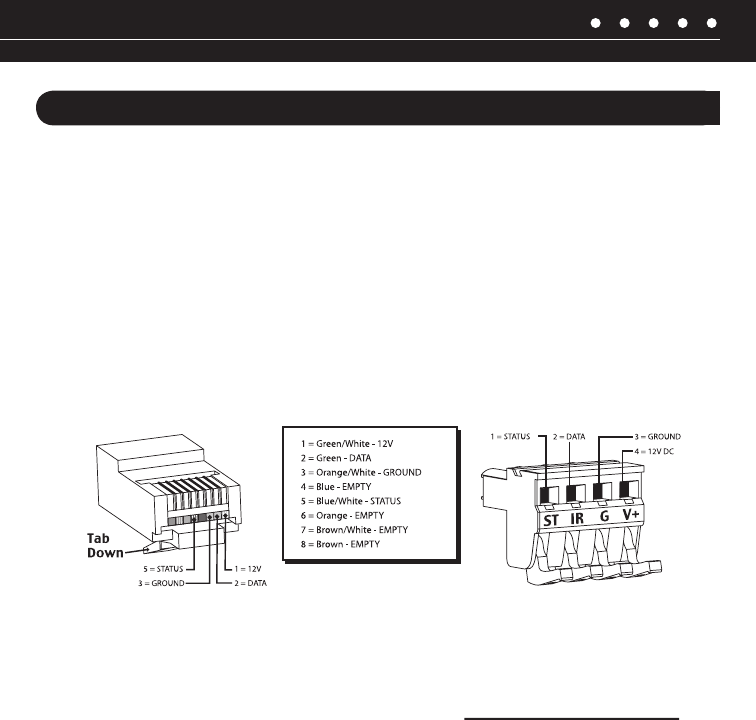 Tab
Down

5 = STATUS
3 = GROUND
1 = 12V
2 = DATA

1 = Green/White - 12V
2 = Green - DATA
3 = Orange/White - GROUND
4 = Blue - EMPTY
5 = Blue/White - STATUS
6 = Orange - EMPTY
7 = Brown/White - EMPTY
8 = Brown - EMPTY

1 = STATUS
2 = DATA
3 = GROUND
4 = 12V DC

ST IR G V+