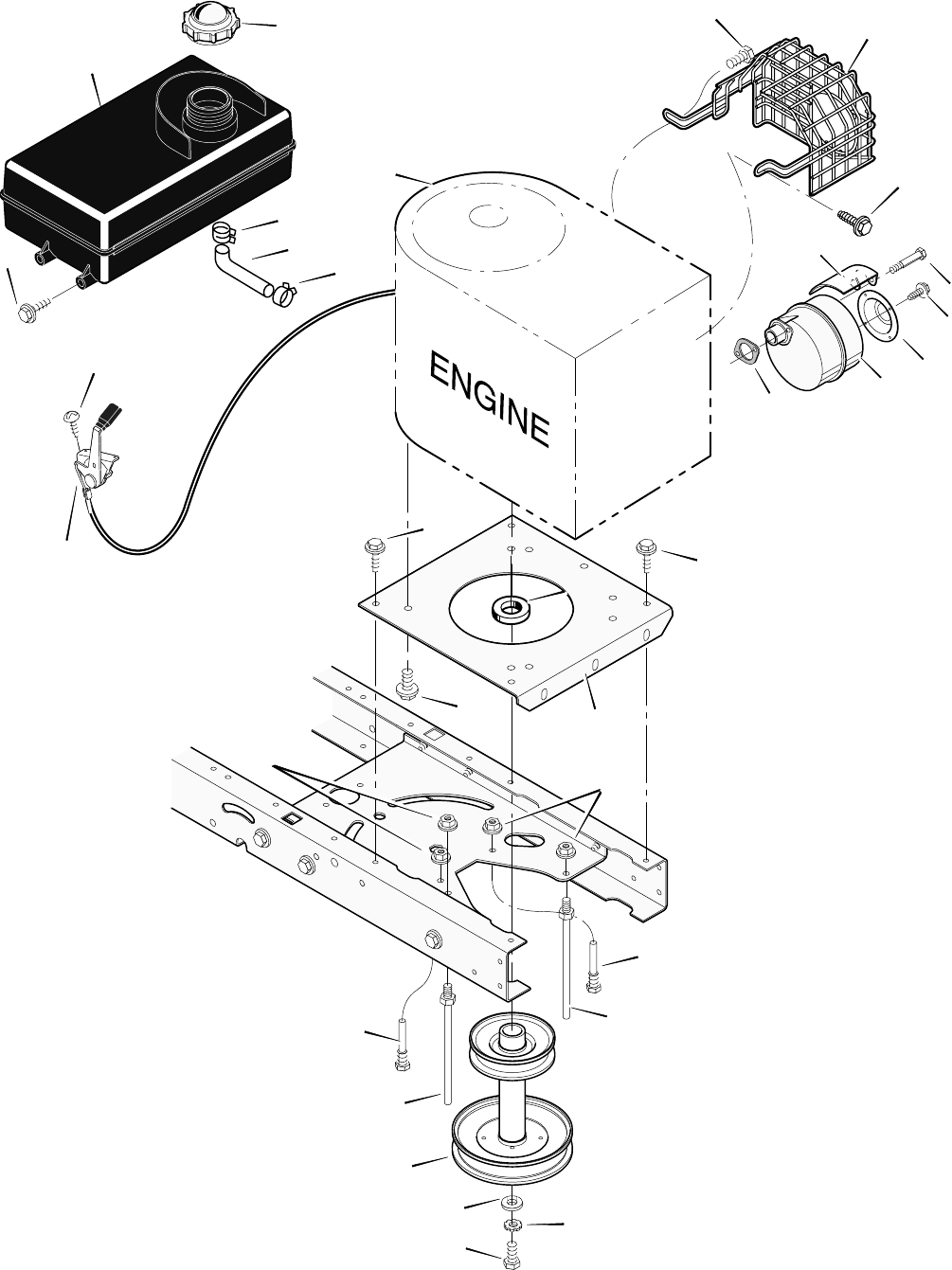 ENGINE