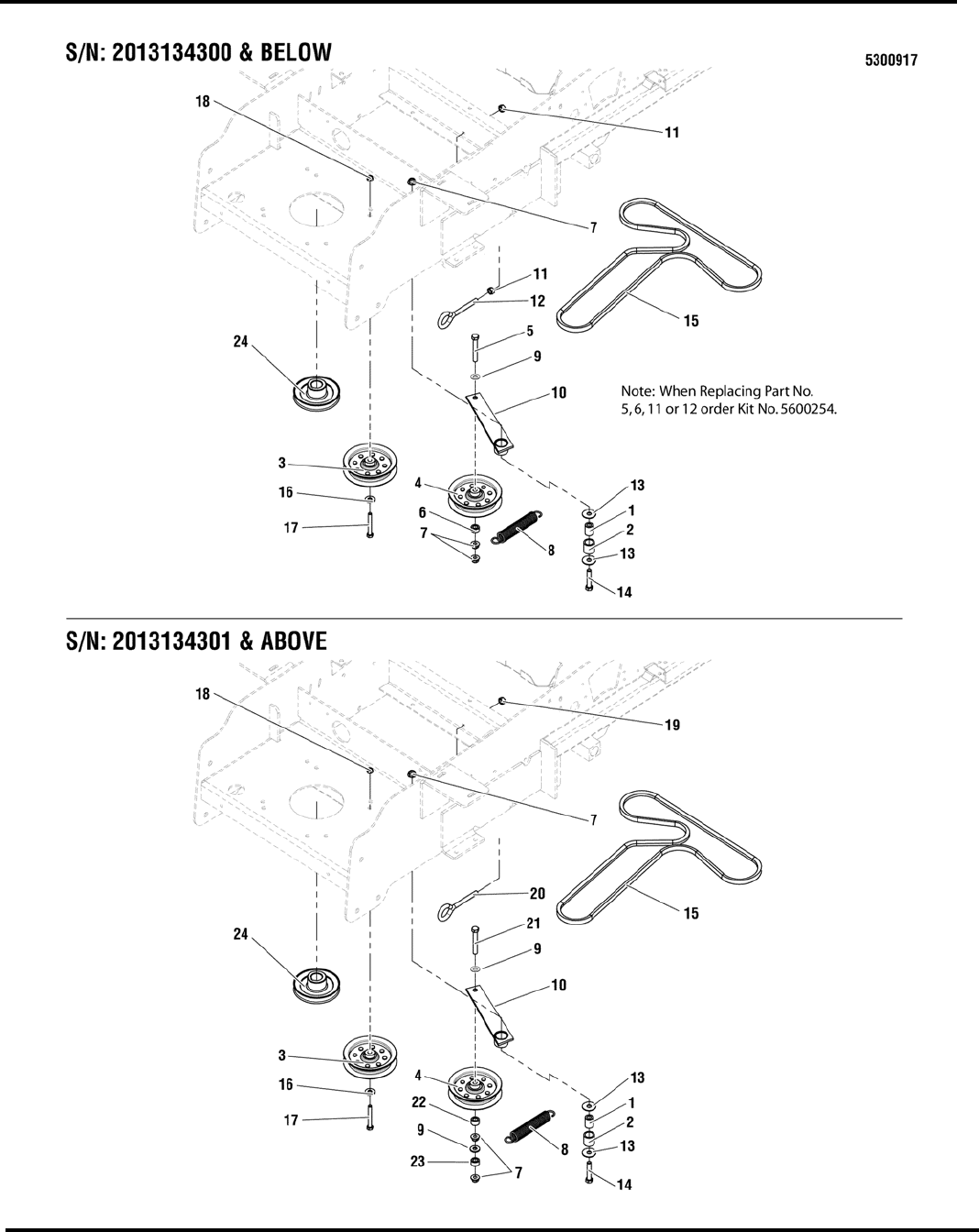 S/N: 2013134300 & BELOW

5300917

18
11
7
11
12
15
24
5
9
10
Note: When Replacing Part No. 5, 6, 11 or 12 order Kit No. 5600254.
3
16
17
4
6
7
8
13
1
2
13
14

S/N: 2013134301 & ABOVE

18
19
7
20
15
24
21
9
10
3
16
17
4
22
9
23
7
8
13
1
2
13
14