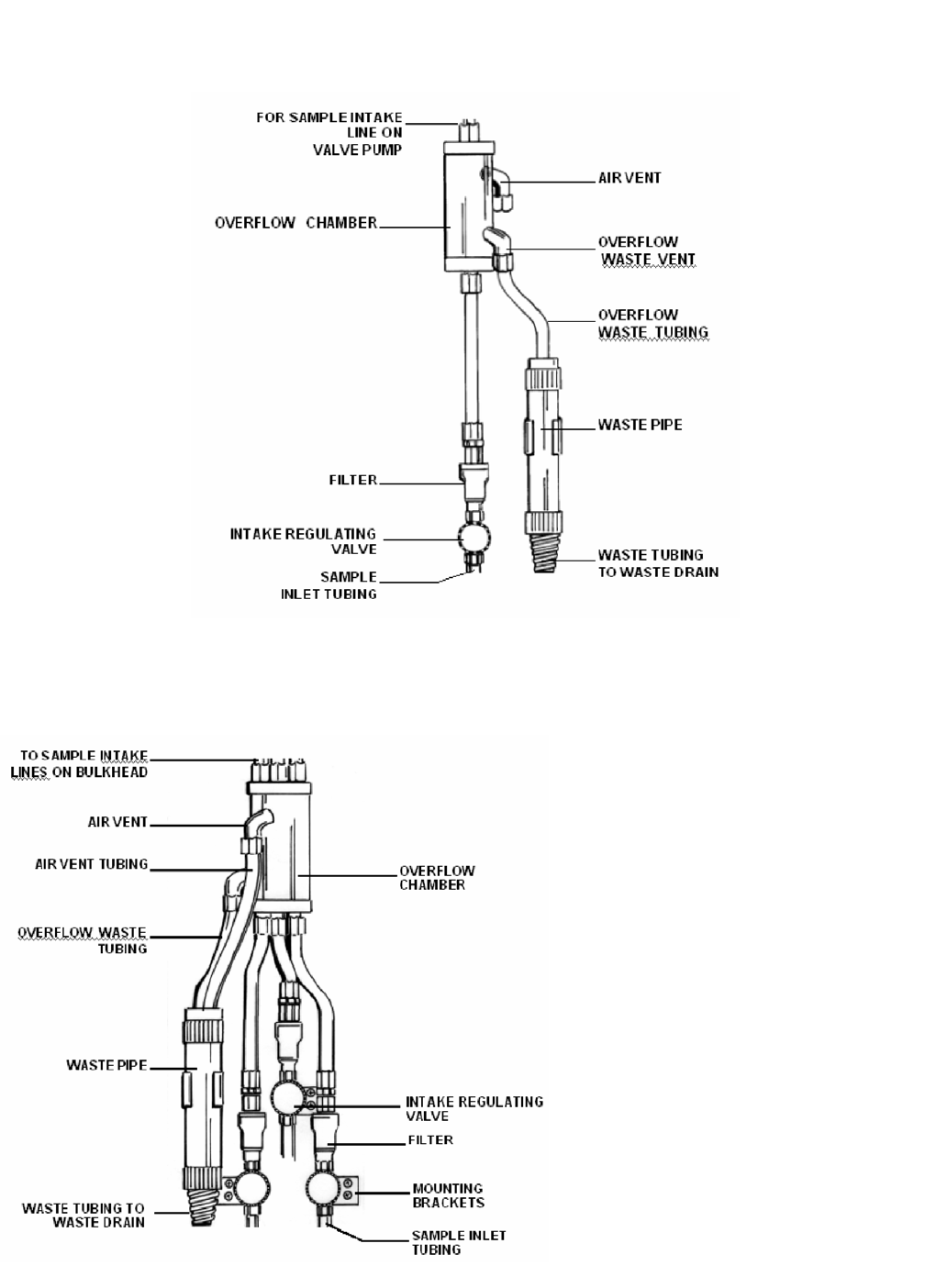 FOR SAMPLE INTAKE LINE ON VALVE PUMP

AIR VENT

OVERFLOW CHAMBER

OVERFLOW WASTE VENT

OVERFLOW WASTE TUBING

WASTE PIPE

FILTER

INTAKE REGULATING VALVE

SAMPLE INLET TUBING

WASTE TUBING TO WASTE DRAIN

TO SAMPLE INTAKE LINES ON BULKHEAD

AIR VENT

AIR VENT TUBING

OVERFLOW CHAMBER

OVERFLOW WASTE TUBING

WASTE PIPE

INTAKE REGULATING VALVE

FILTER

MOUNTING BRACKETS

WASTE TUBING TO WASTE DRAIN

SAMPLE INLET TUBING