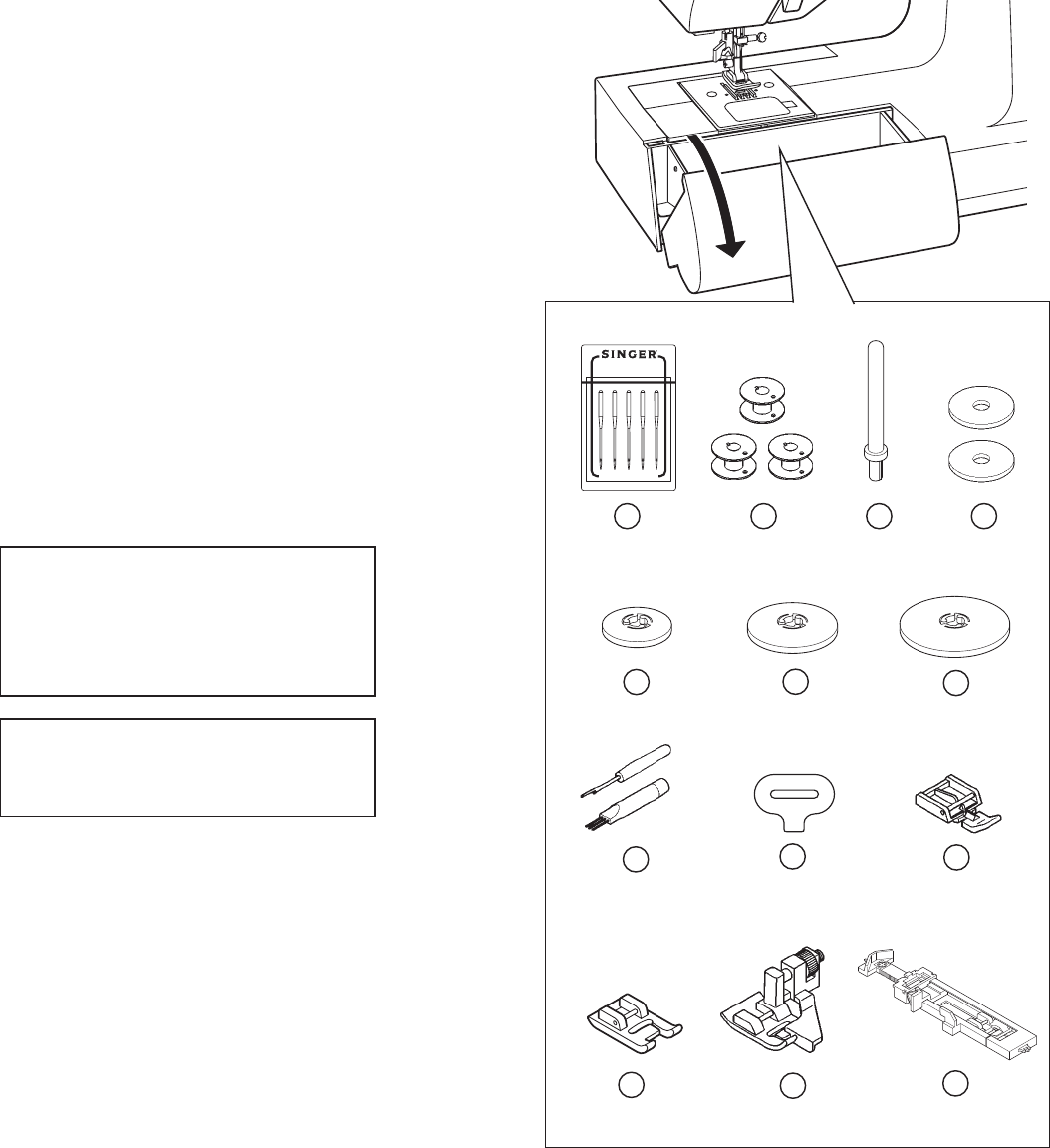 SINGER