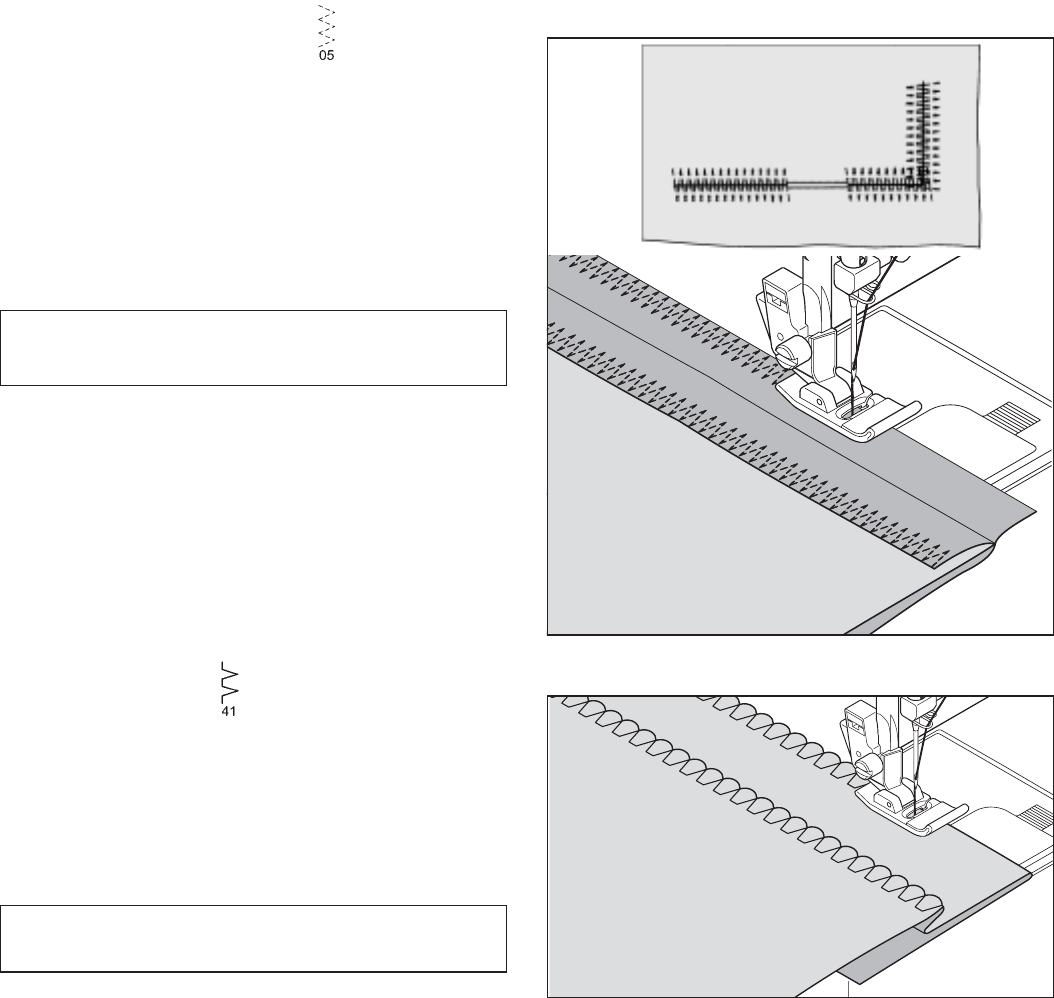 05

41