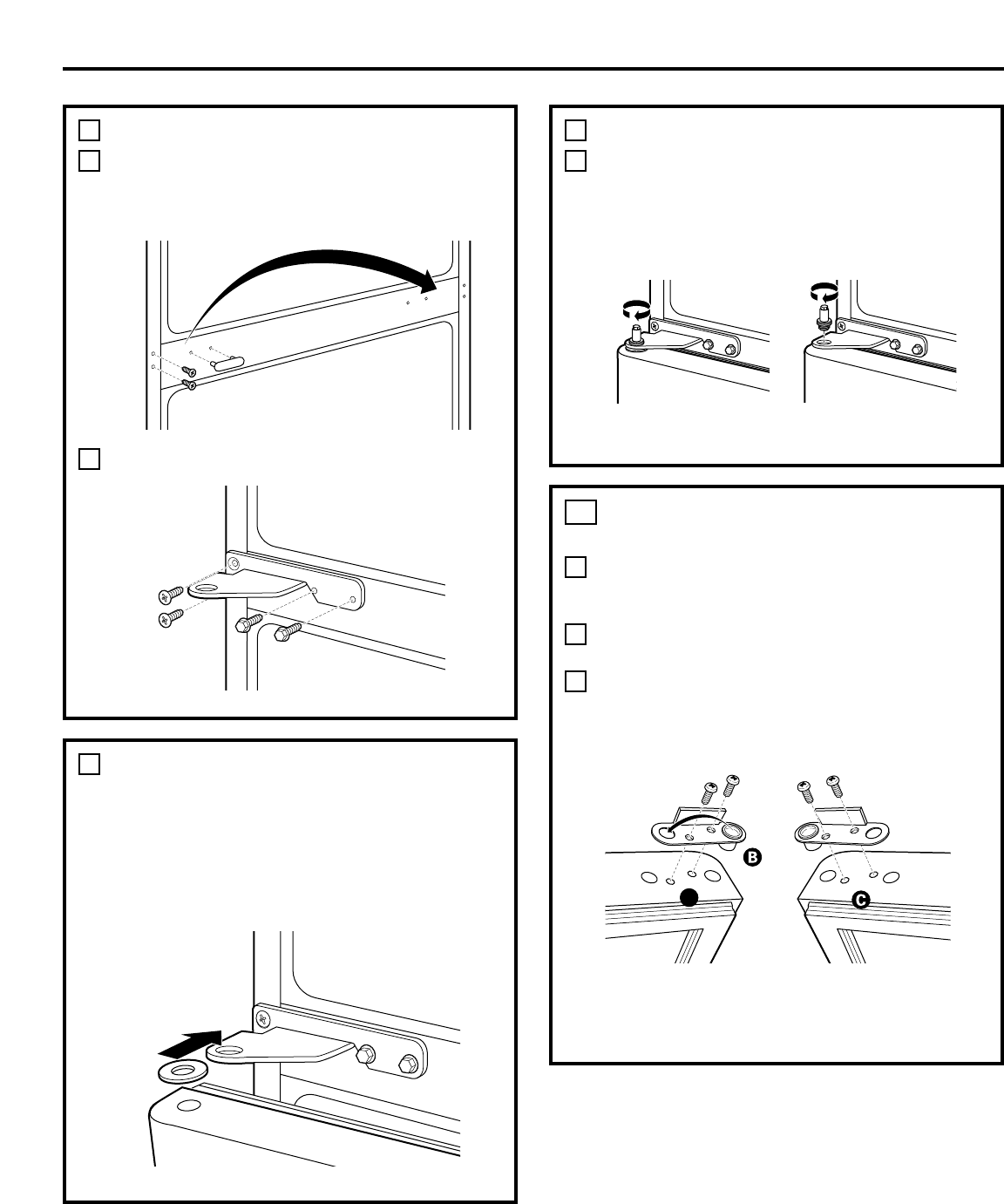 B

C