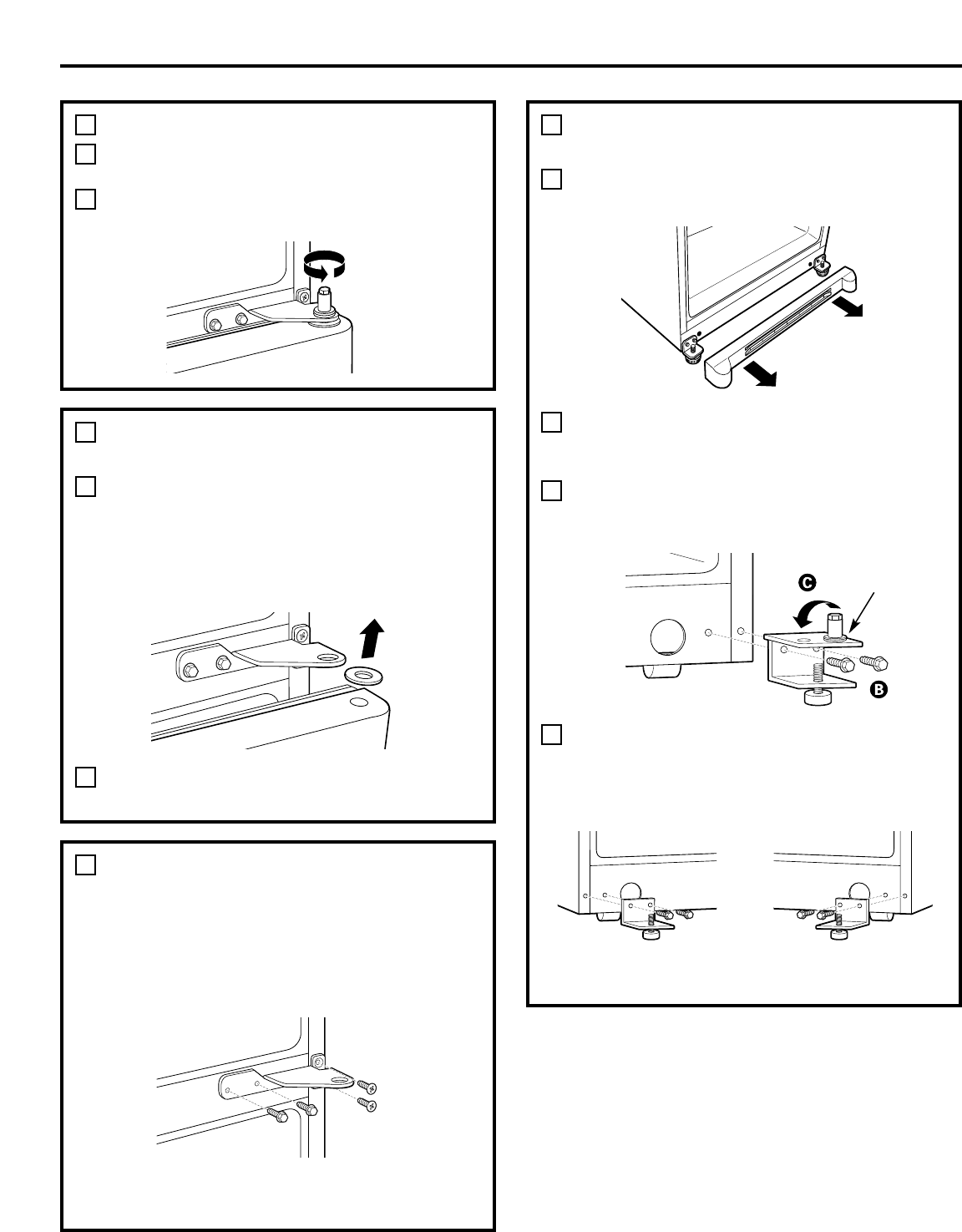 C

B