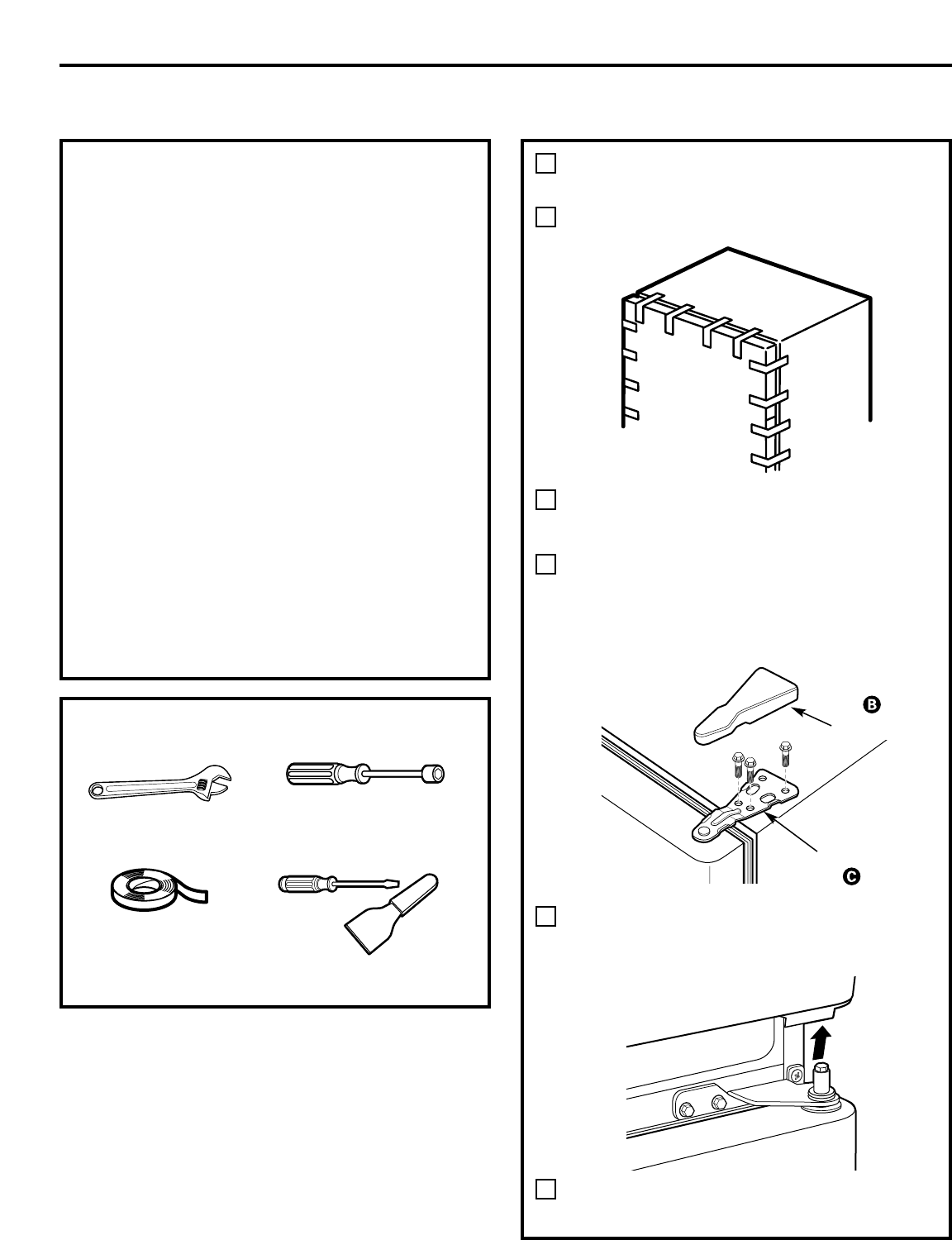 B

C