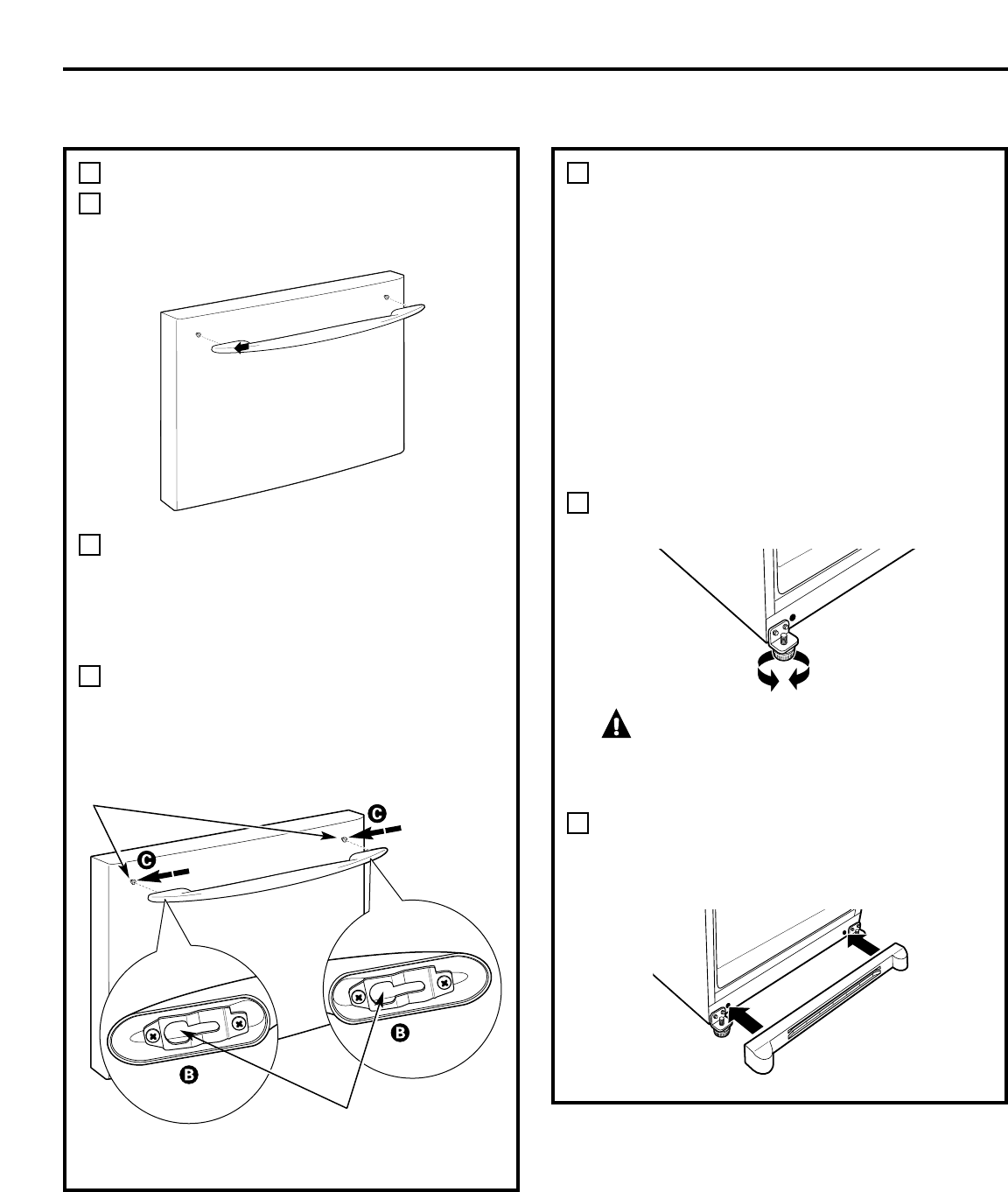 C

C

B

B