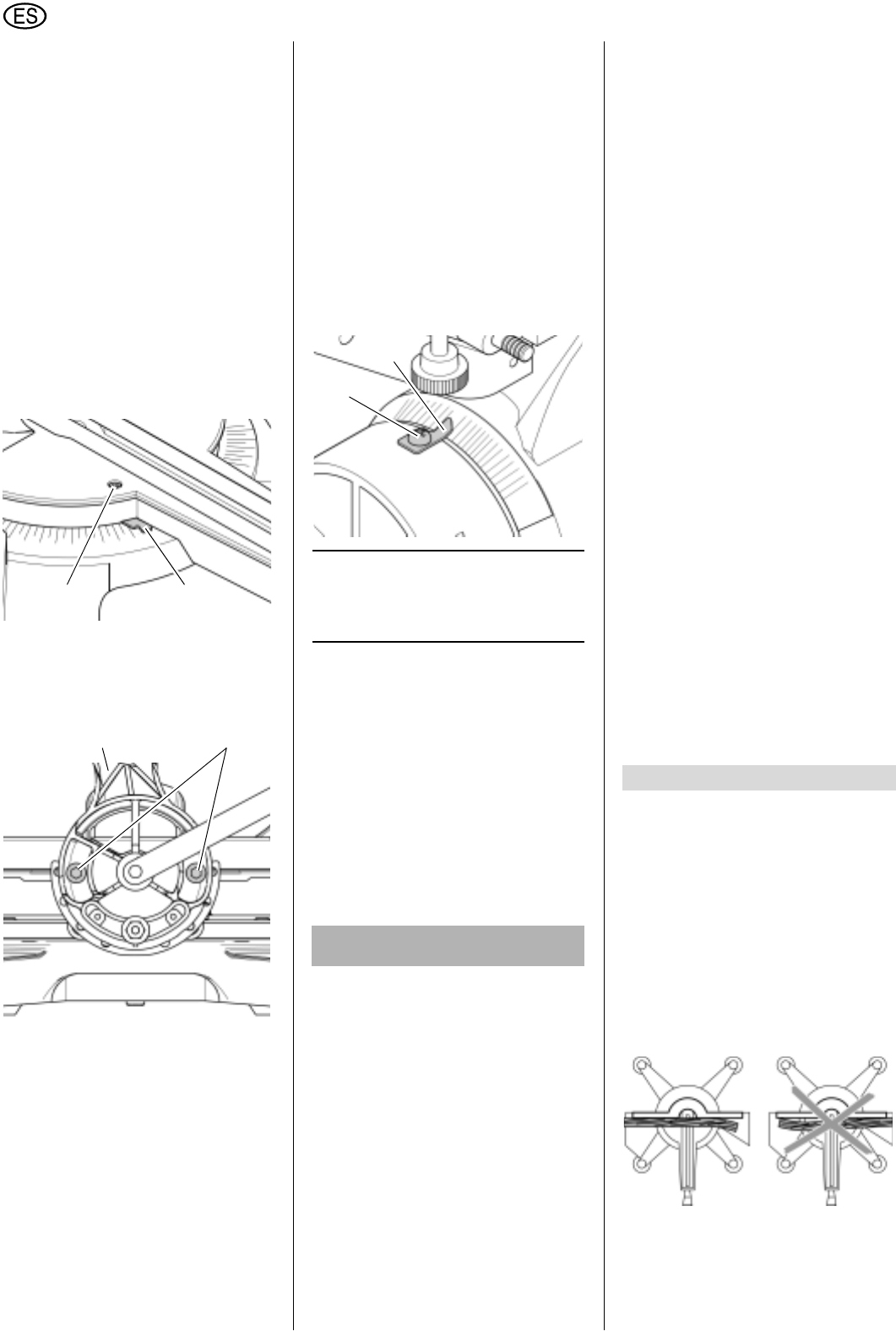 ES