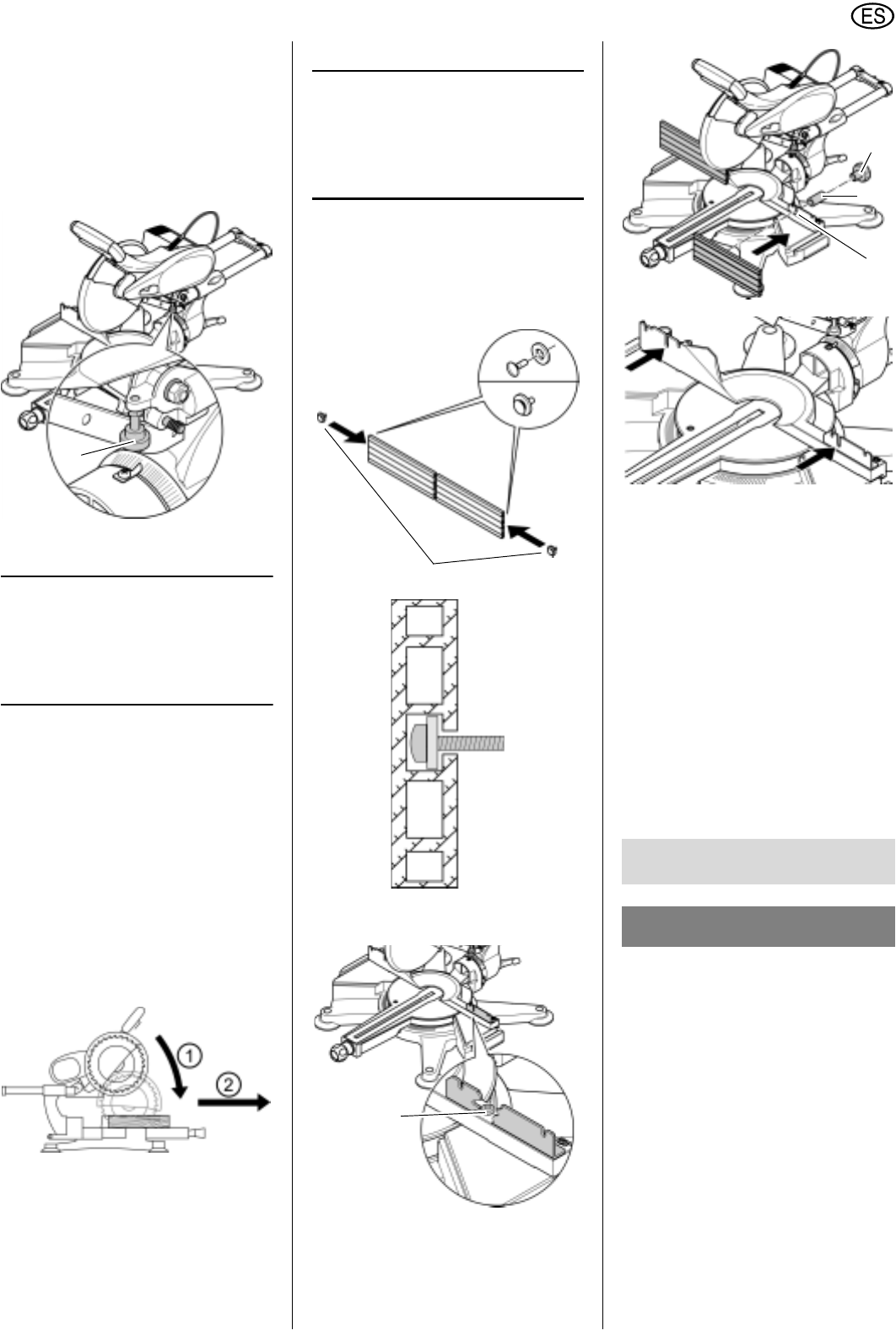 ES

①

②