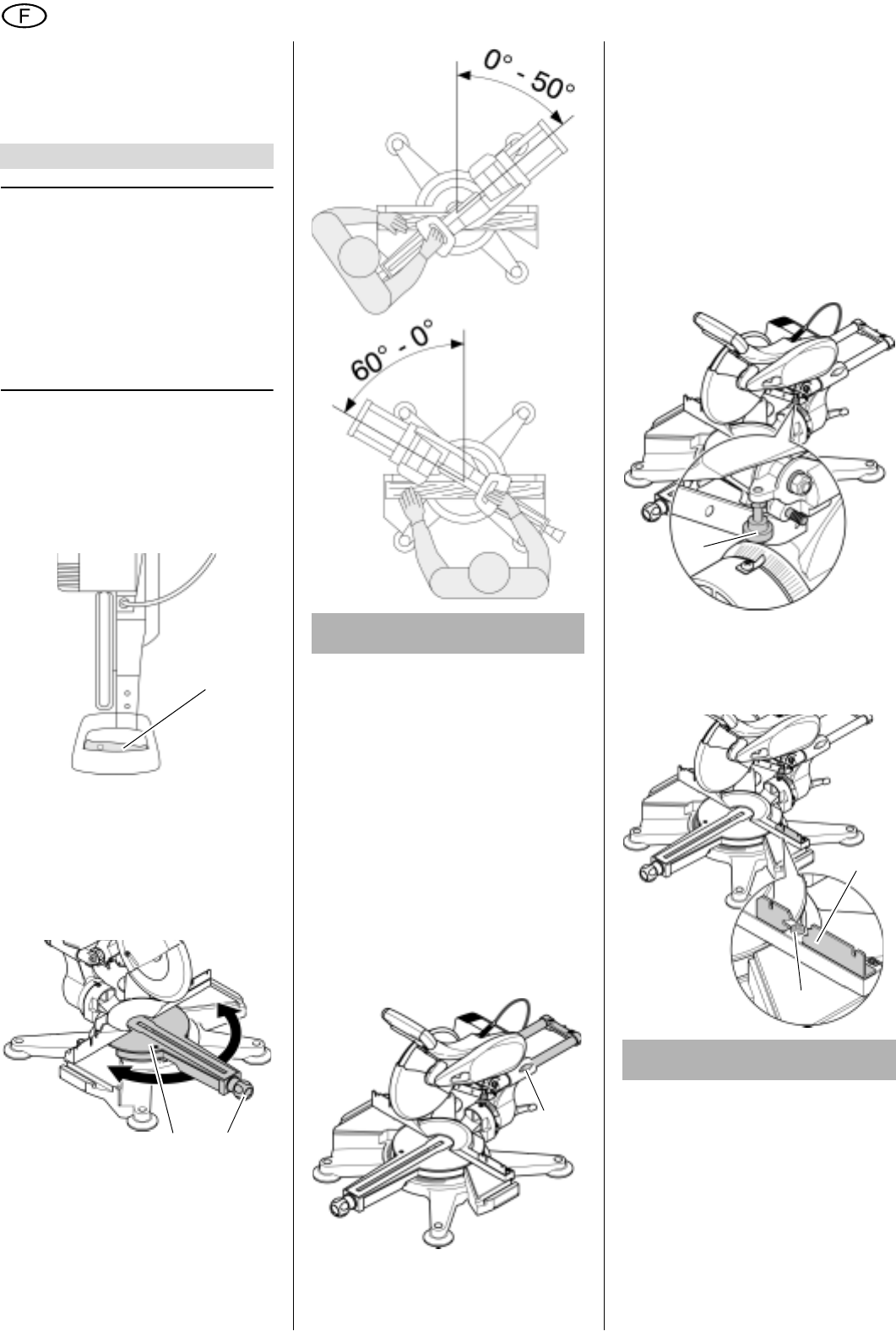 F

0° - 50°

60° - 0°