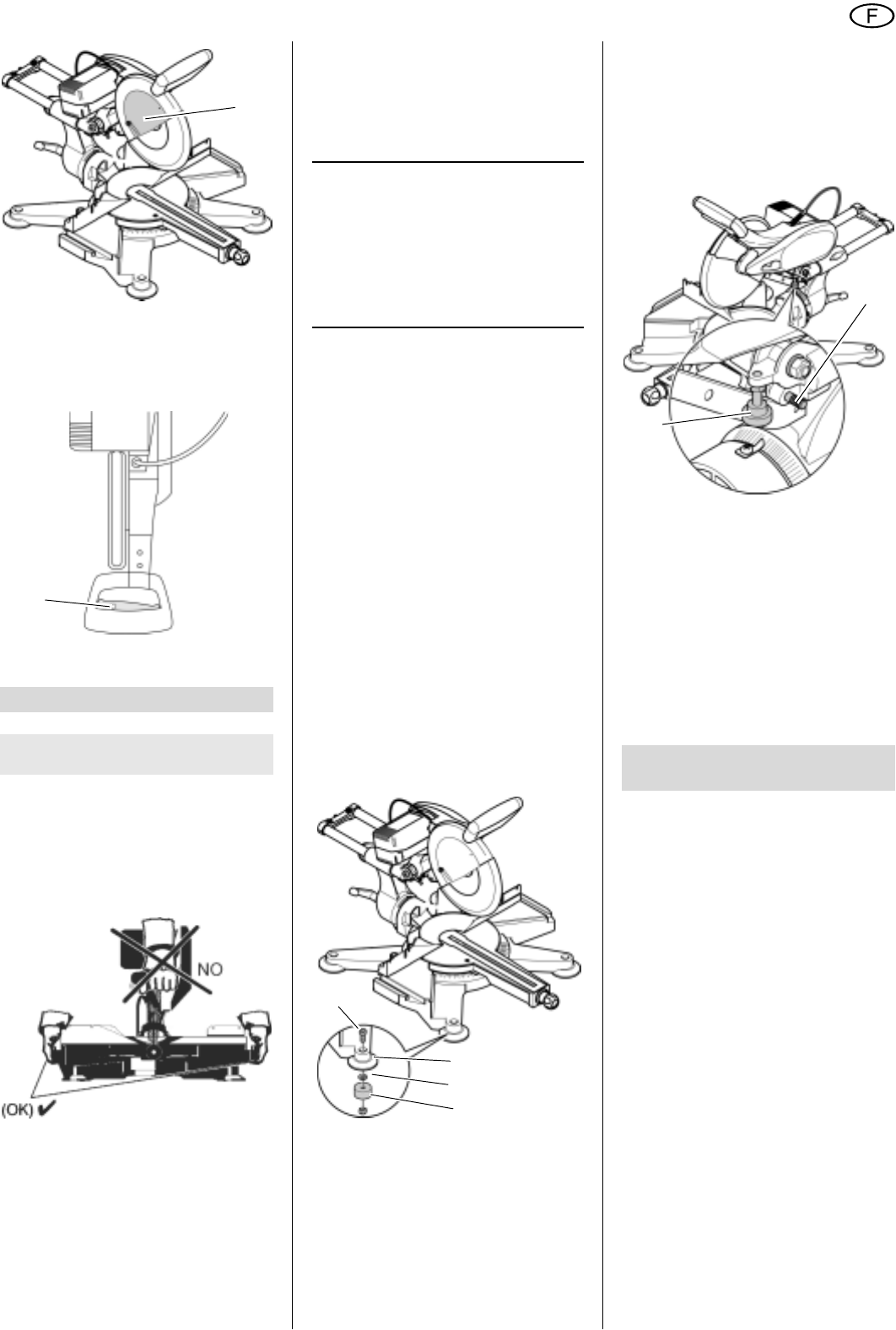 F

NO

(OK) ✔