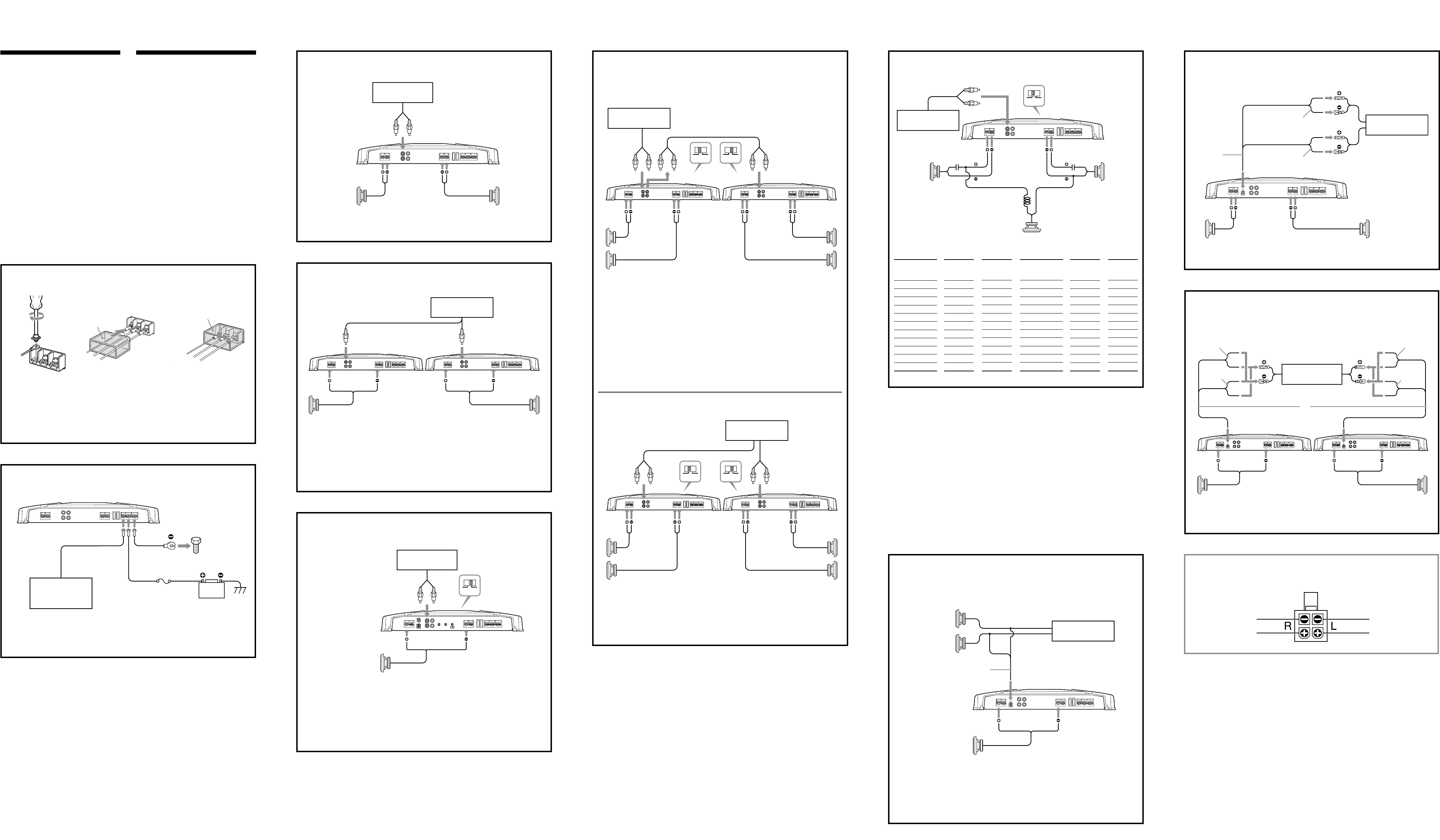 R
L