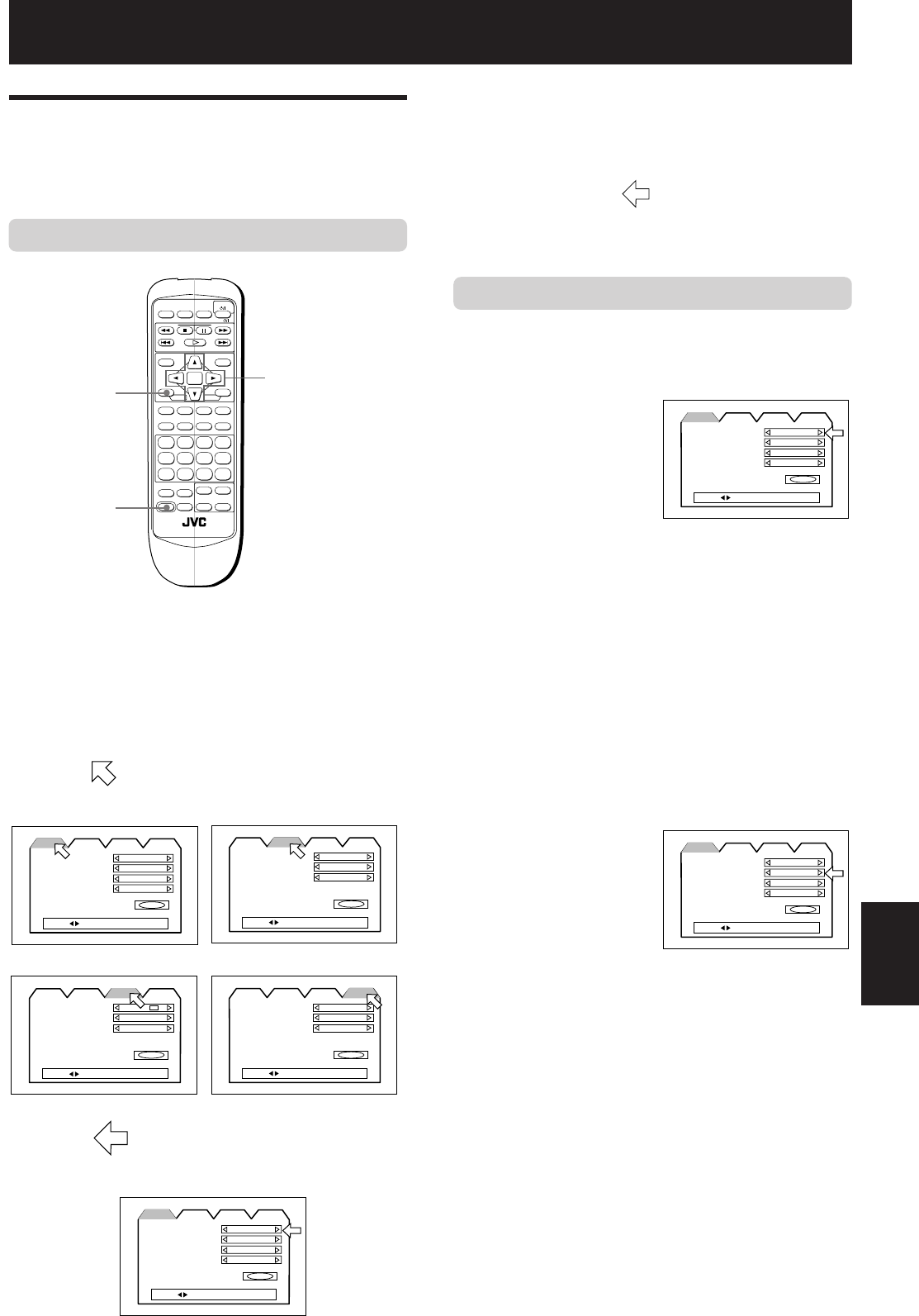 JVC