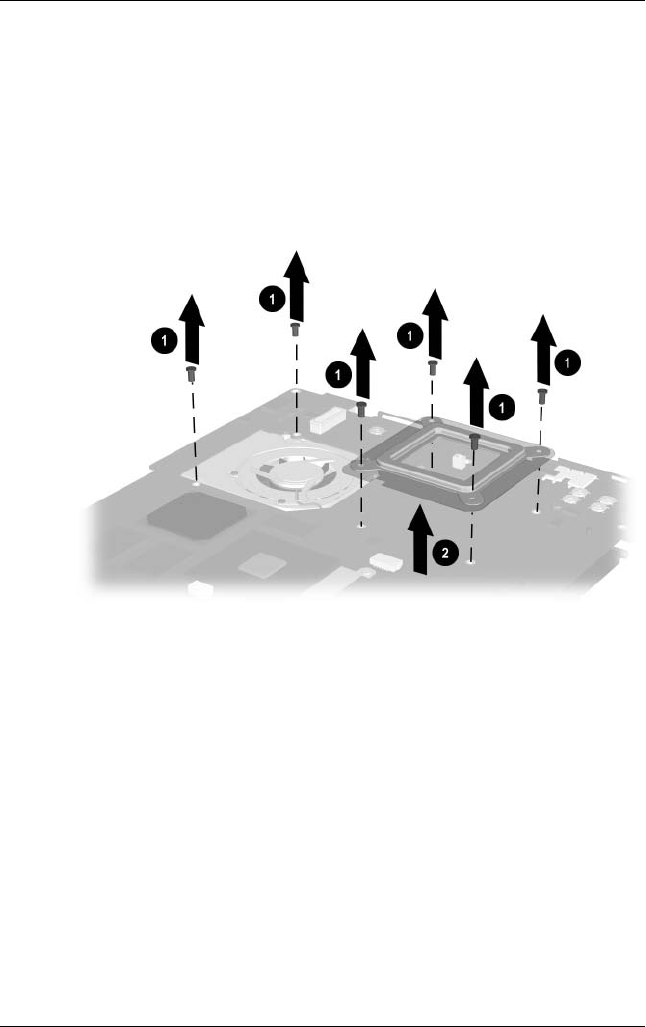 1
1
1
1
1
1
2