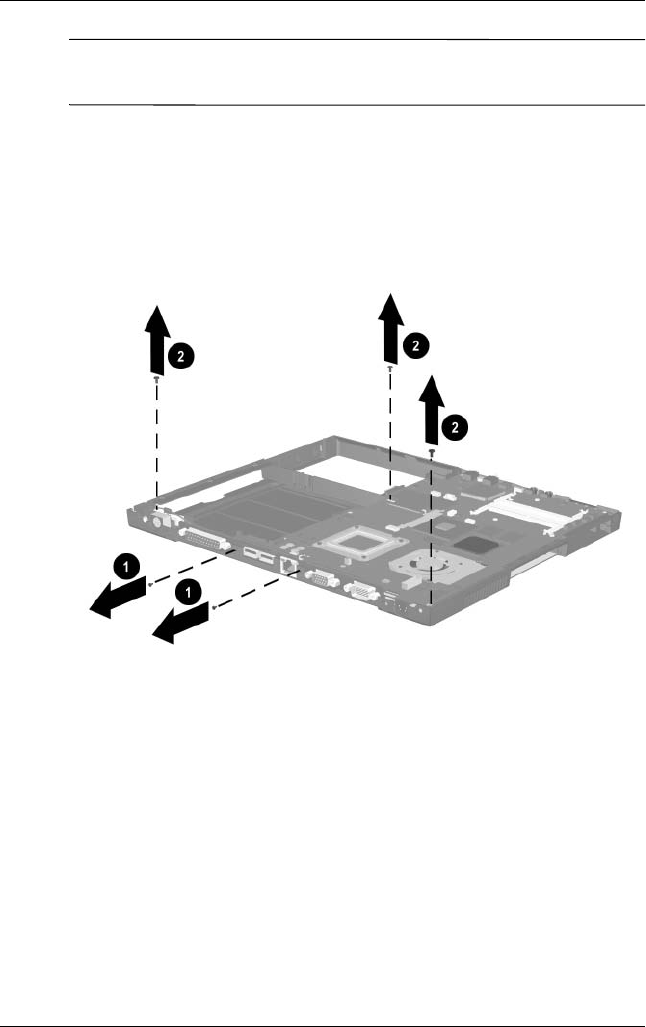 2

2

2

1

1