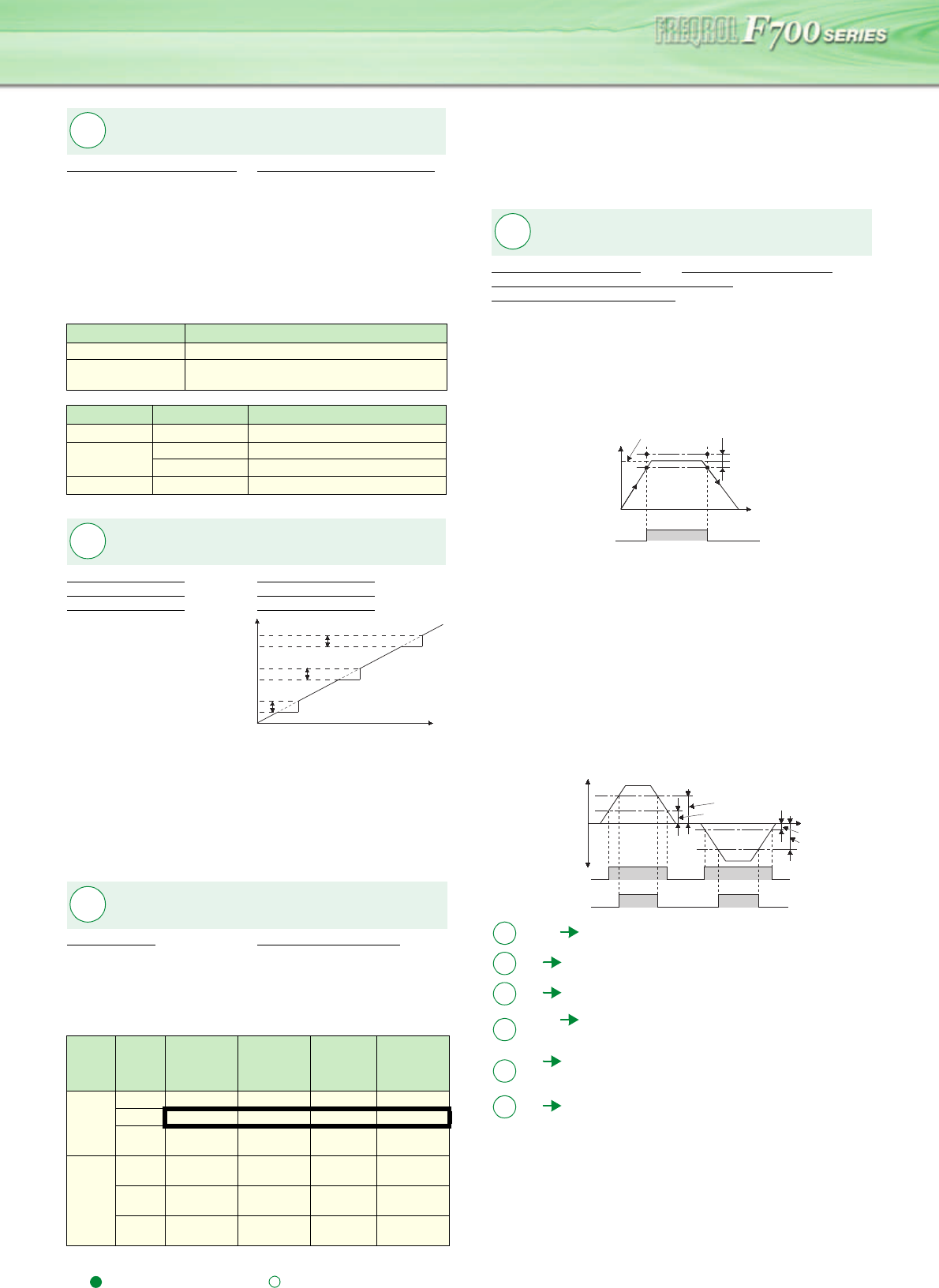 FREQROL F700 SERIES