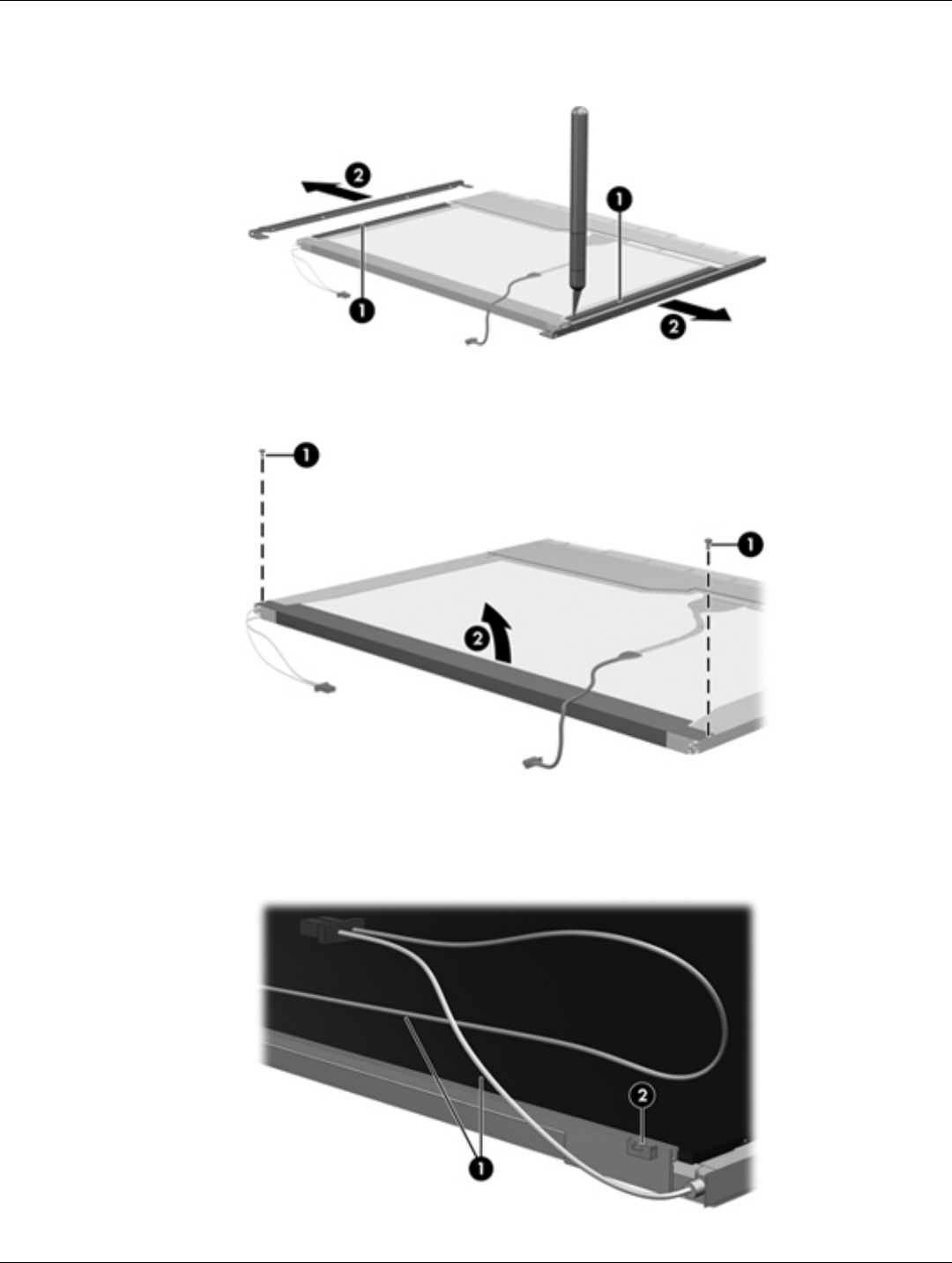 2

1

1

2

1

1

2

2

1