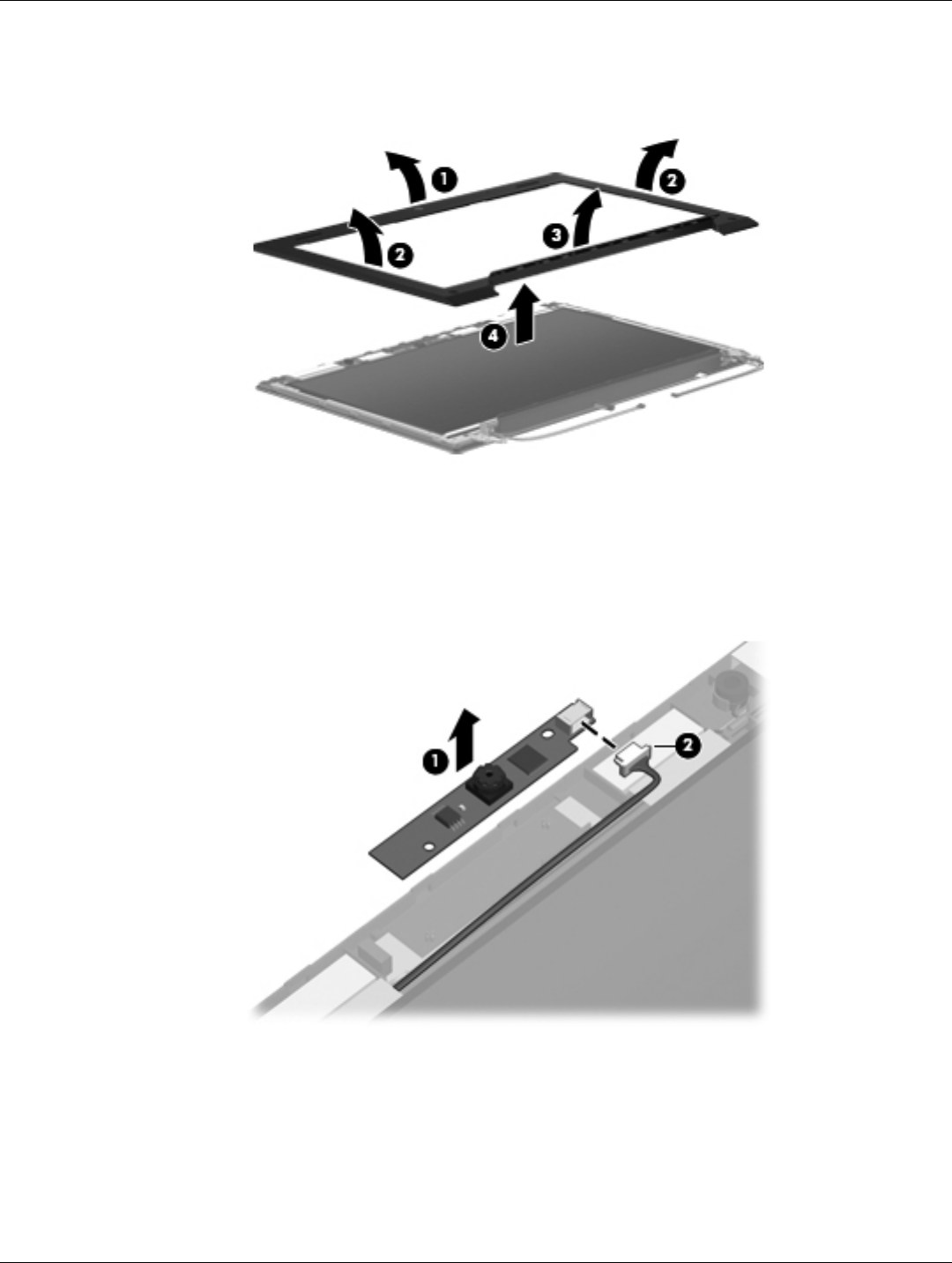 1
2
2
3
4

1
2