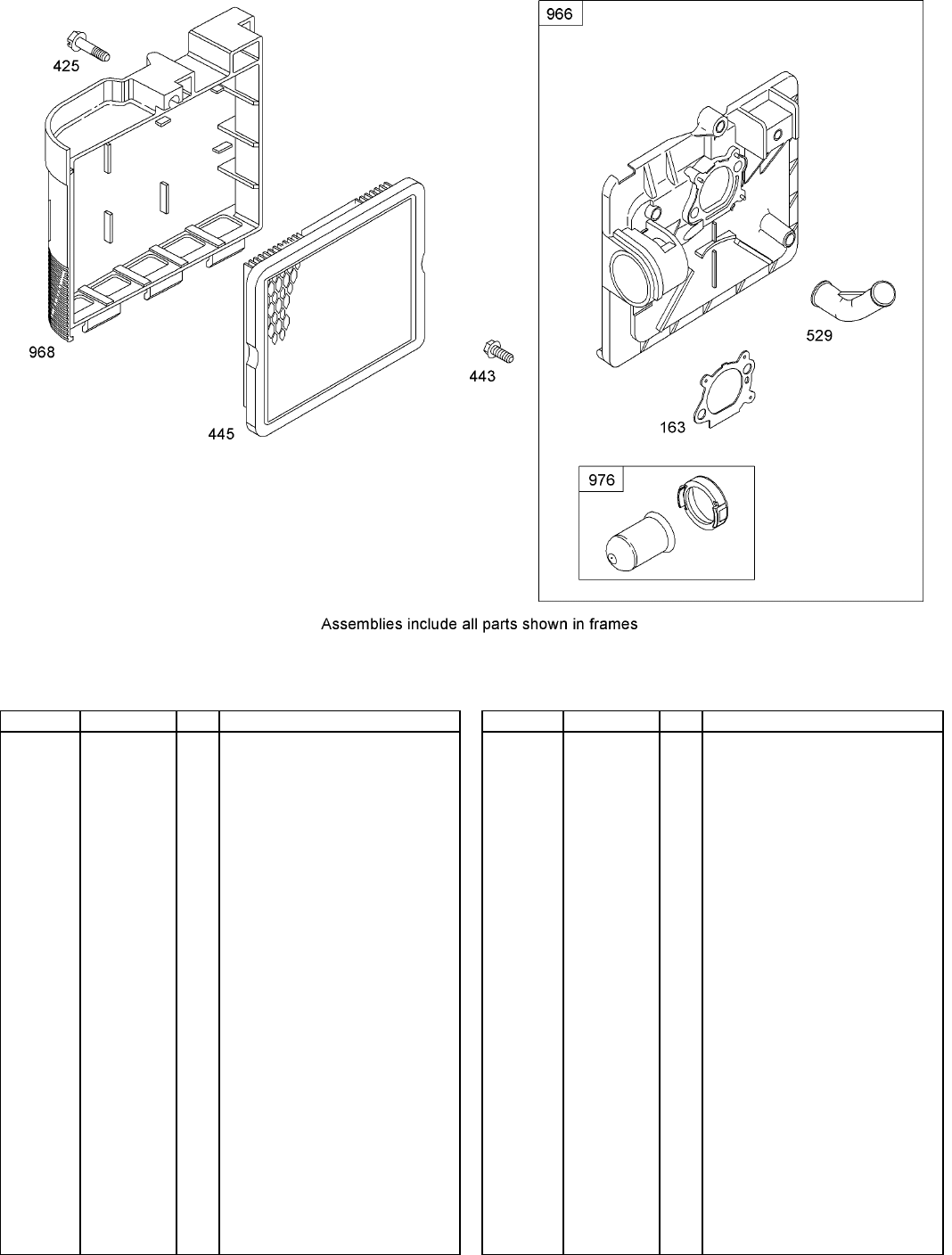 425

968

445

443

966

529

163

976

Assemblies include all parts shown in frames