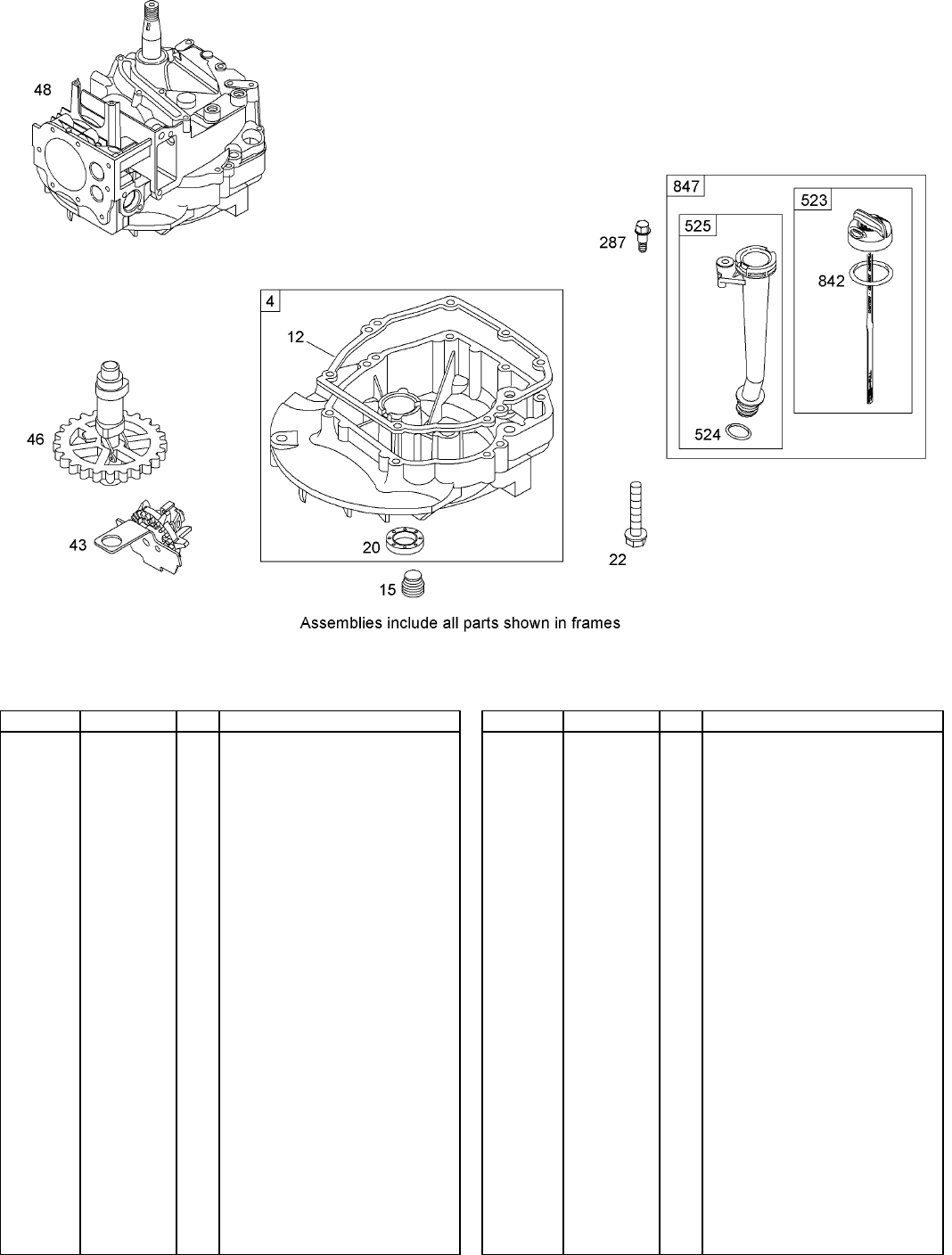 48

847
523
525
287
842
4
12
524
46
43
20
22
15

Assemblies include all parts shown in frames