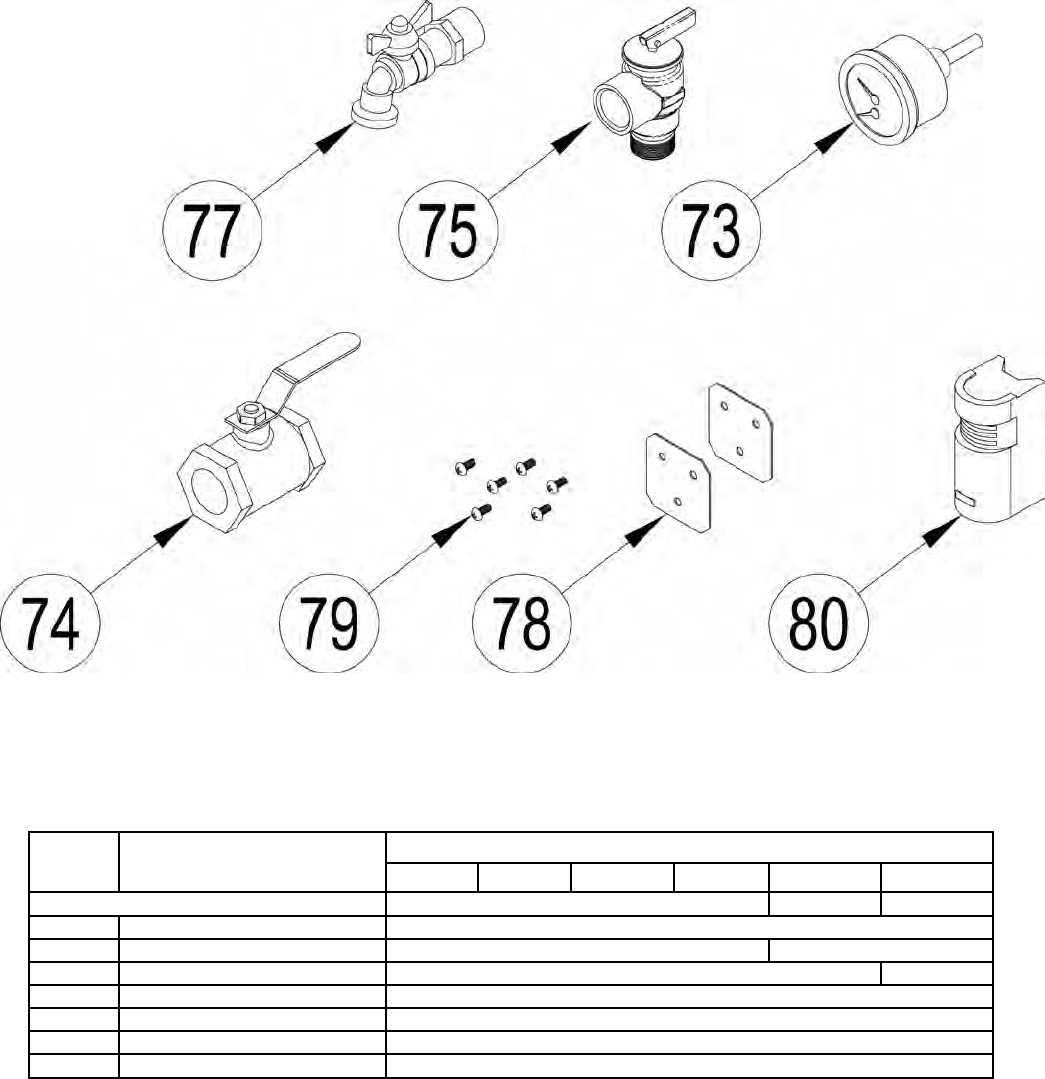 77

75

73

74

79

78

80