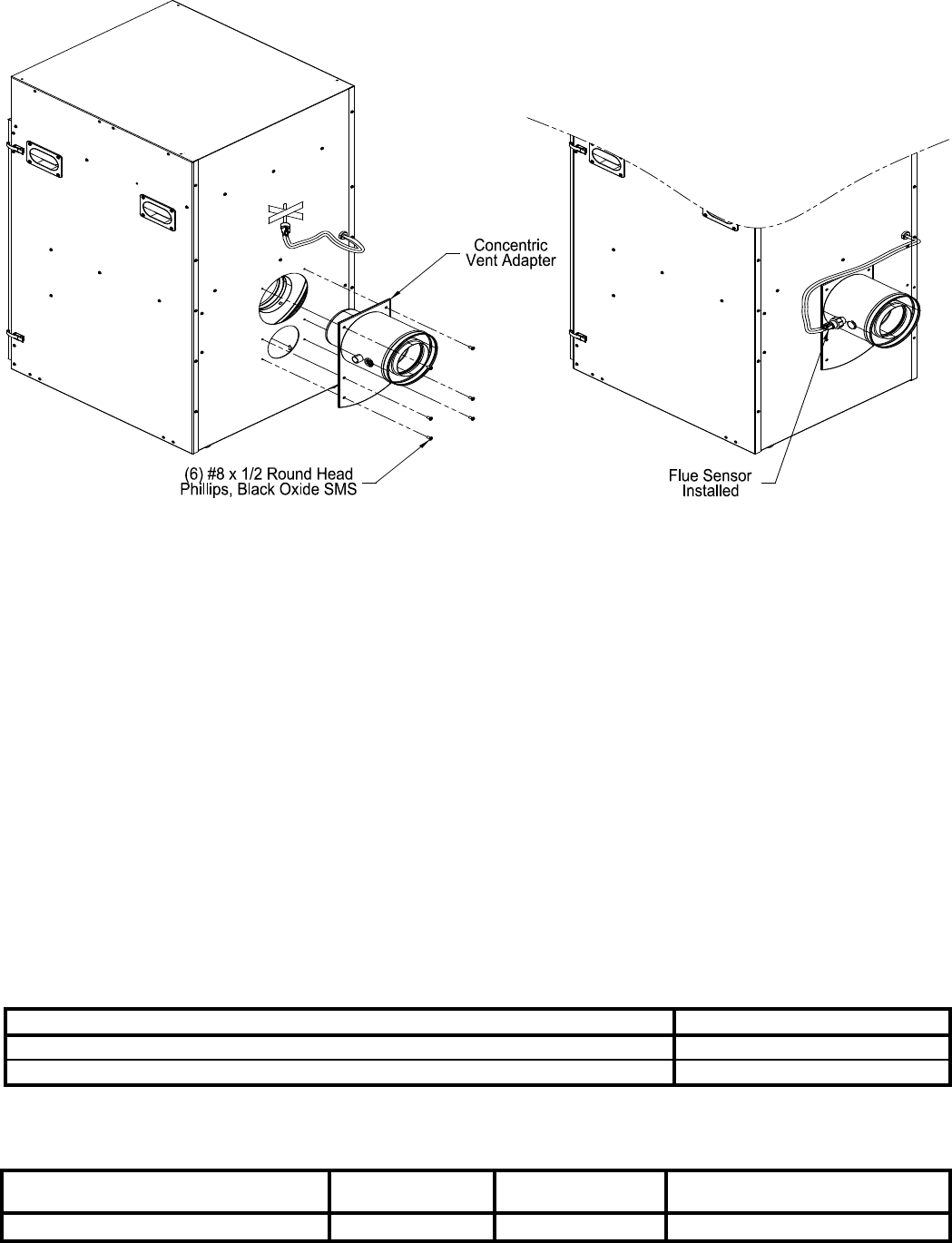 Concentric Vent Adapter

(6) #8 x 1/2 Round Head Phillips, Black Oxide SMS

Flue Sensor Installed