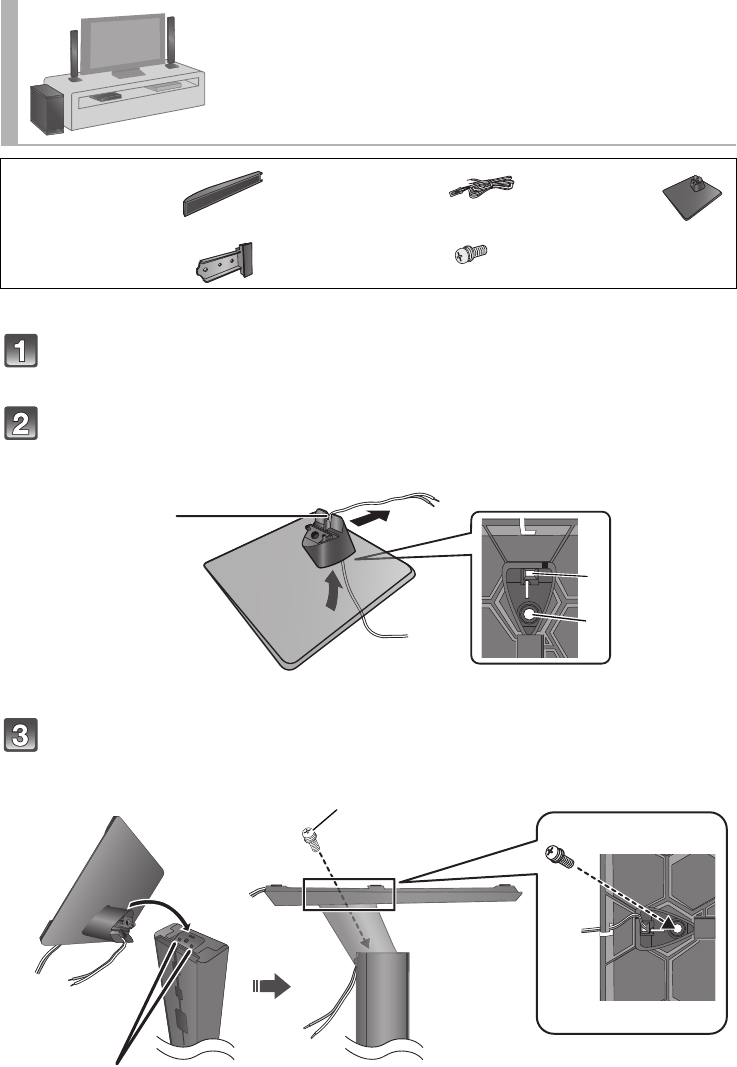 1

2

3