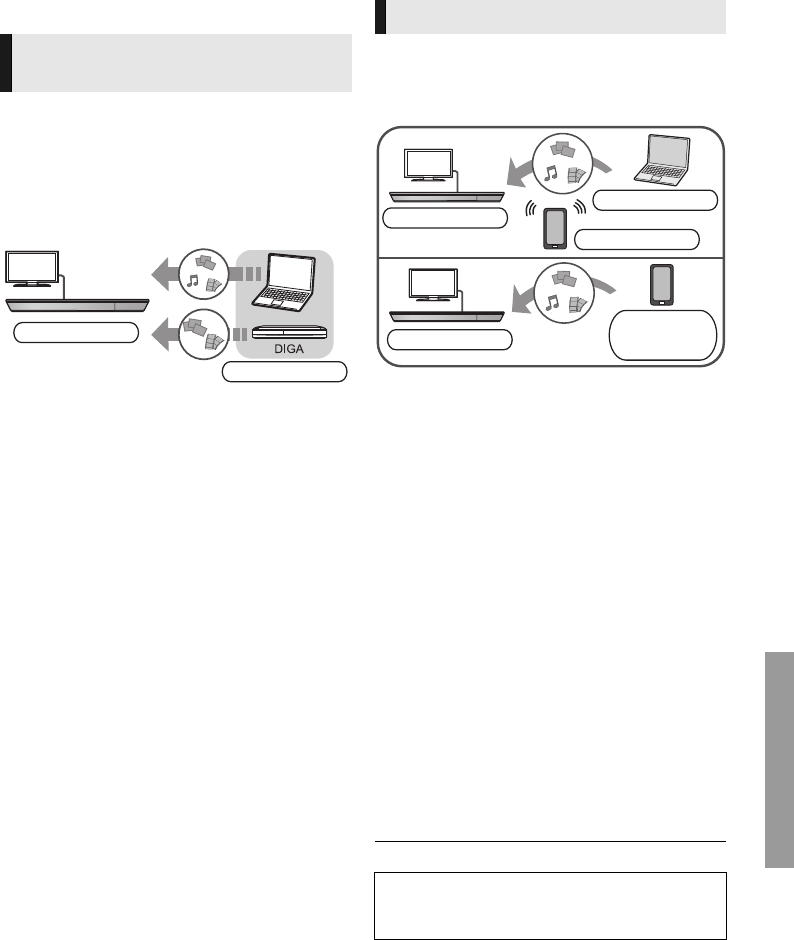 DIGA