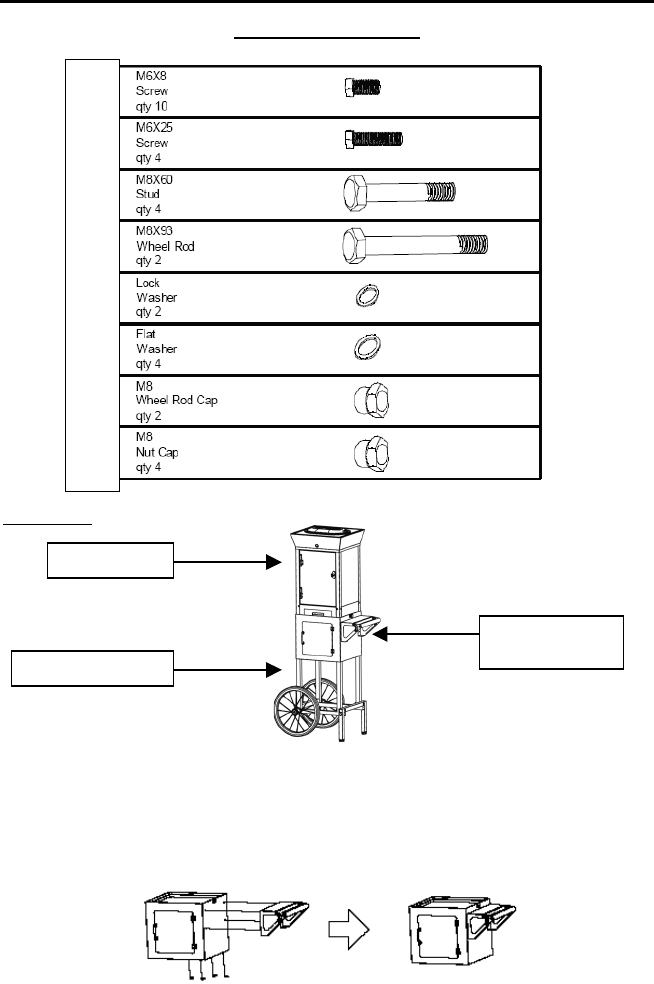 | M6X8 Screw qty 10 | |
|---|---|
| M6X25 Screw qty 4 | |
| M8X60 Stud qty 4 | |
| M8X93 Wheel Rod qty 2 | |
| Lock Washer qty 2 | |
| Flat Washer qty 4 | |
| M8 Wheel Rod Cap qty 2 | |
| M8 Nut Cap qty 4 | |