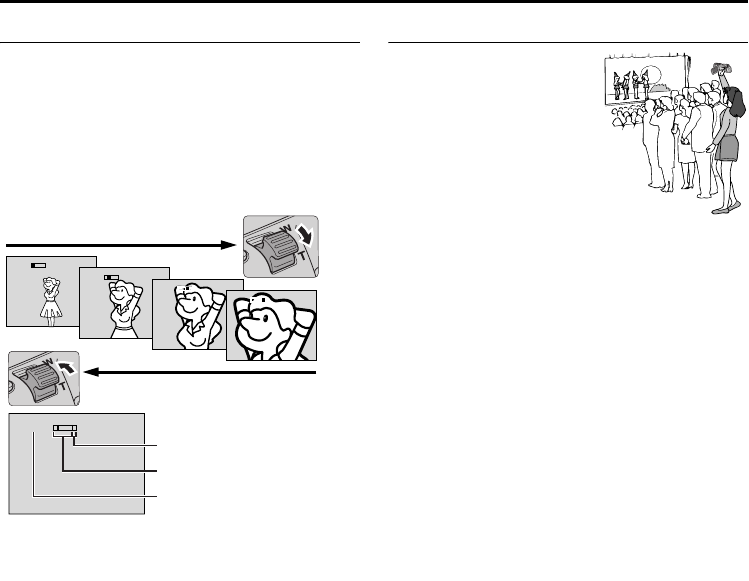 W
T
W
T