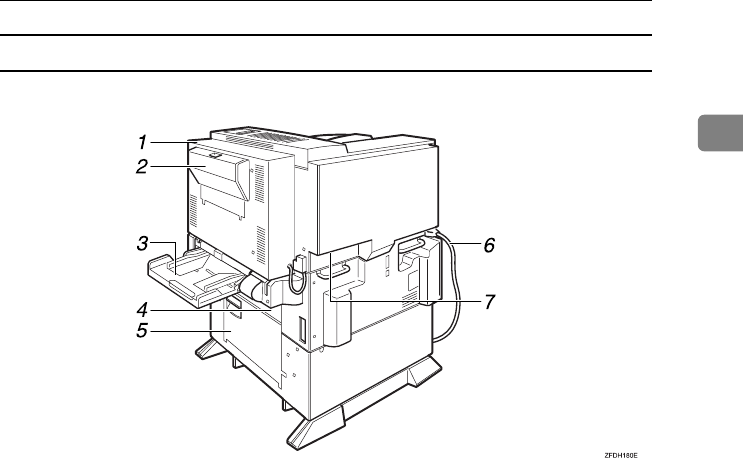 1
2
3
4
5
6
7
ZFDH180E