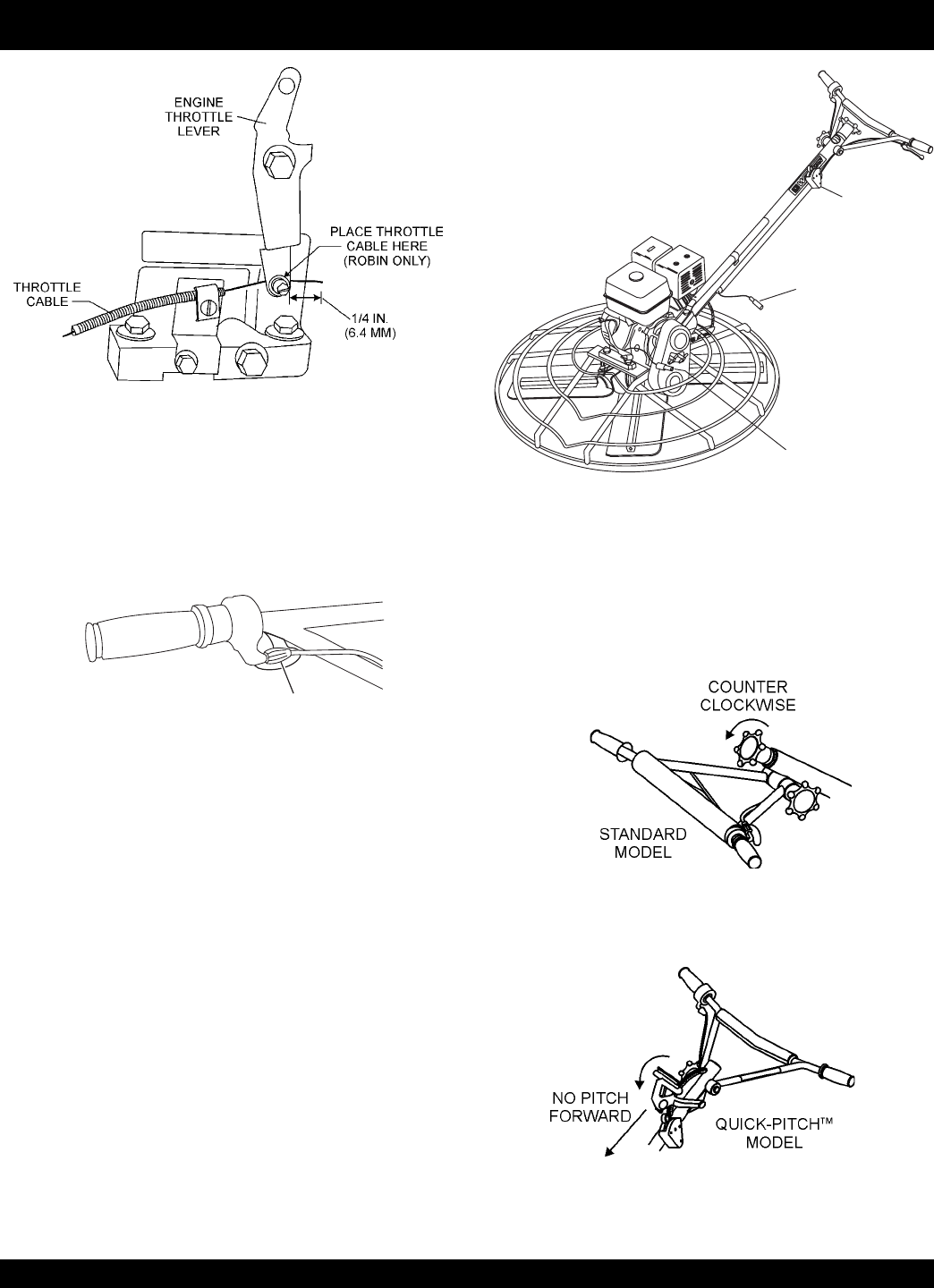 ENGINE THROTTLE LEVER

PLACE THROTTLE CABLE HERE (ROBIN ONLY)

THROTTLE CABLE

1/4 IN. (6.4 MM)

COUNTER CLOCKWISE

STANDARD MODEL

NO PITCH FORWARD

QUICK-PITCH™ MODEL