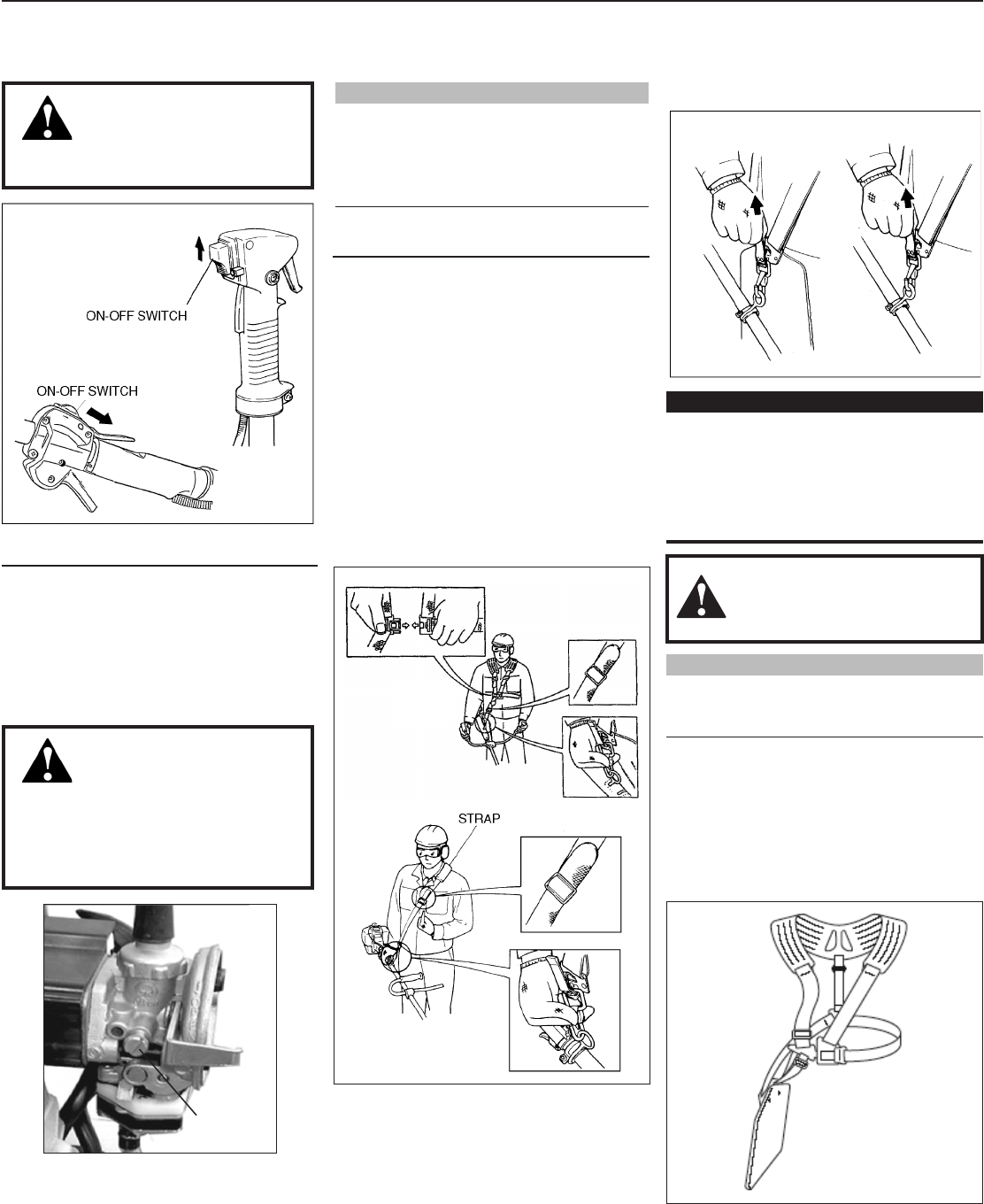 ON-OFF SWITCH

ON-OFF SWITCH

STRAP