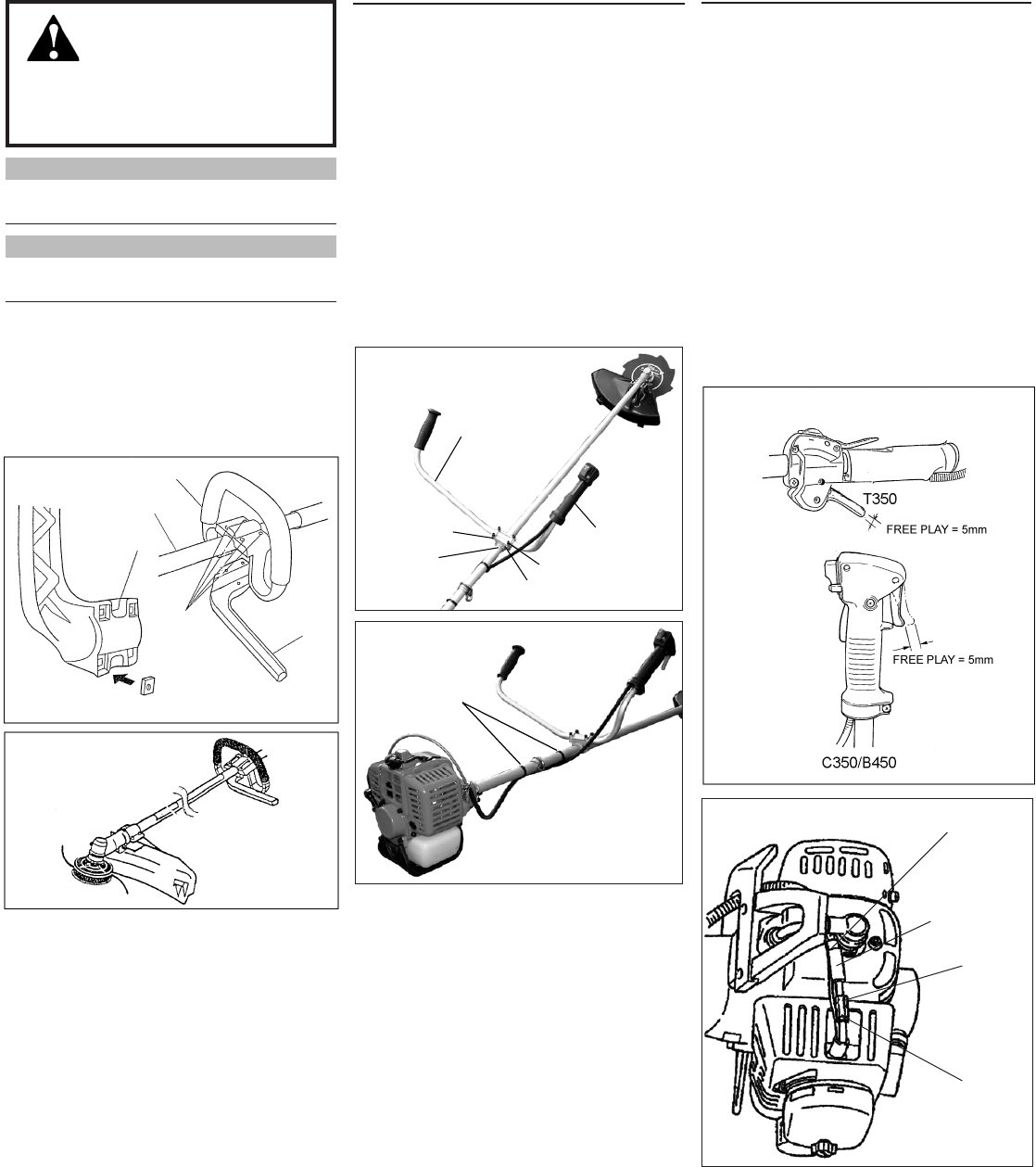 T350

FREE PLAY = 5mm

FREE PLAY = 5mm

C350/B450