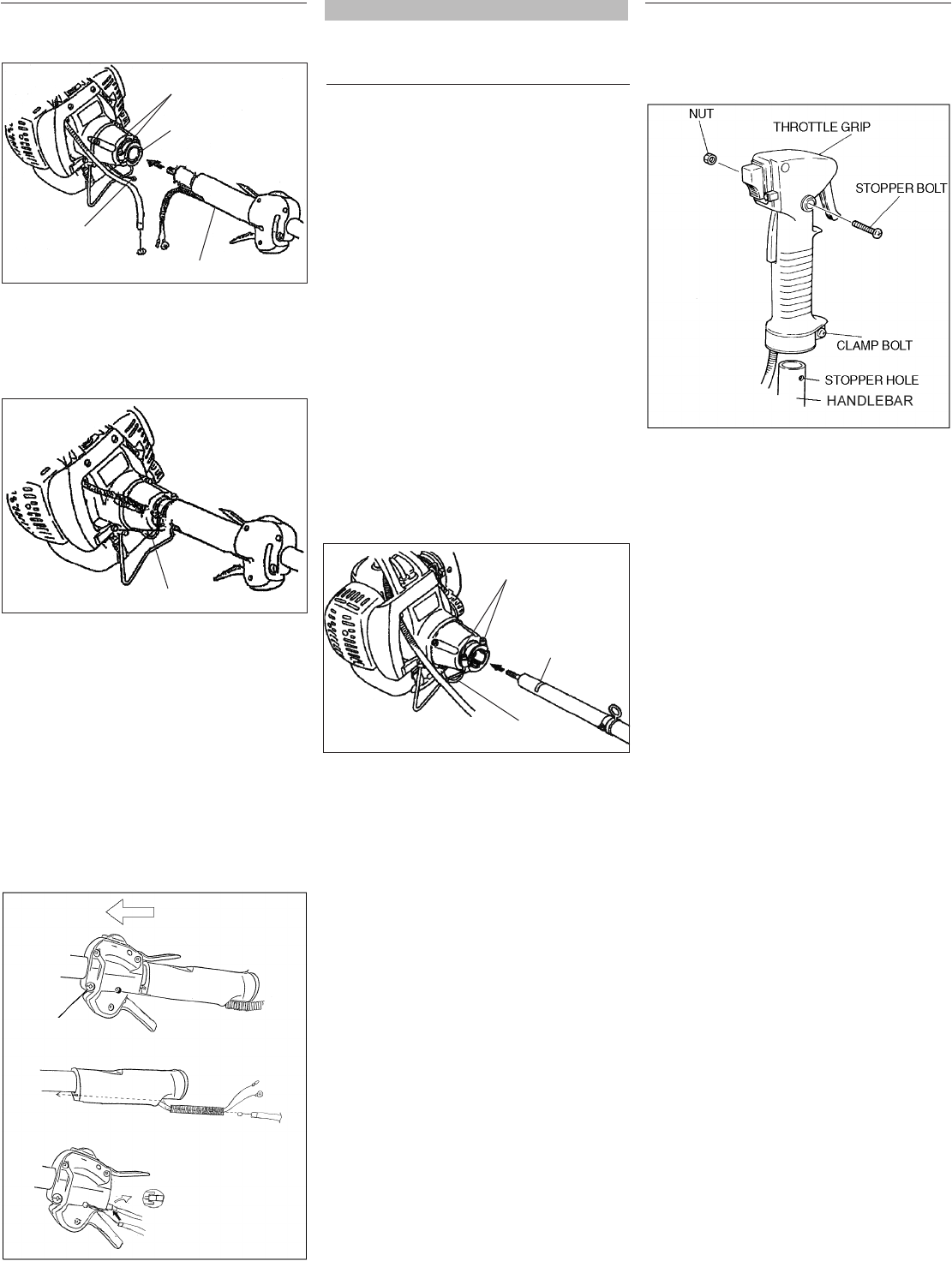 NUT

THROTTLE GRIP

STOPPER BOLT

CLAMP BOLT

STOPPER HOLE

HANDLEBAR