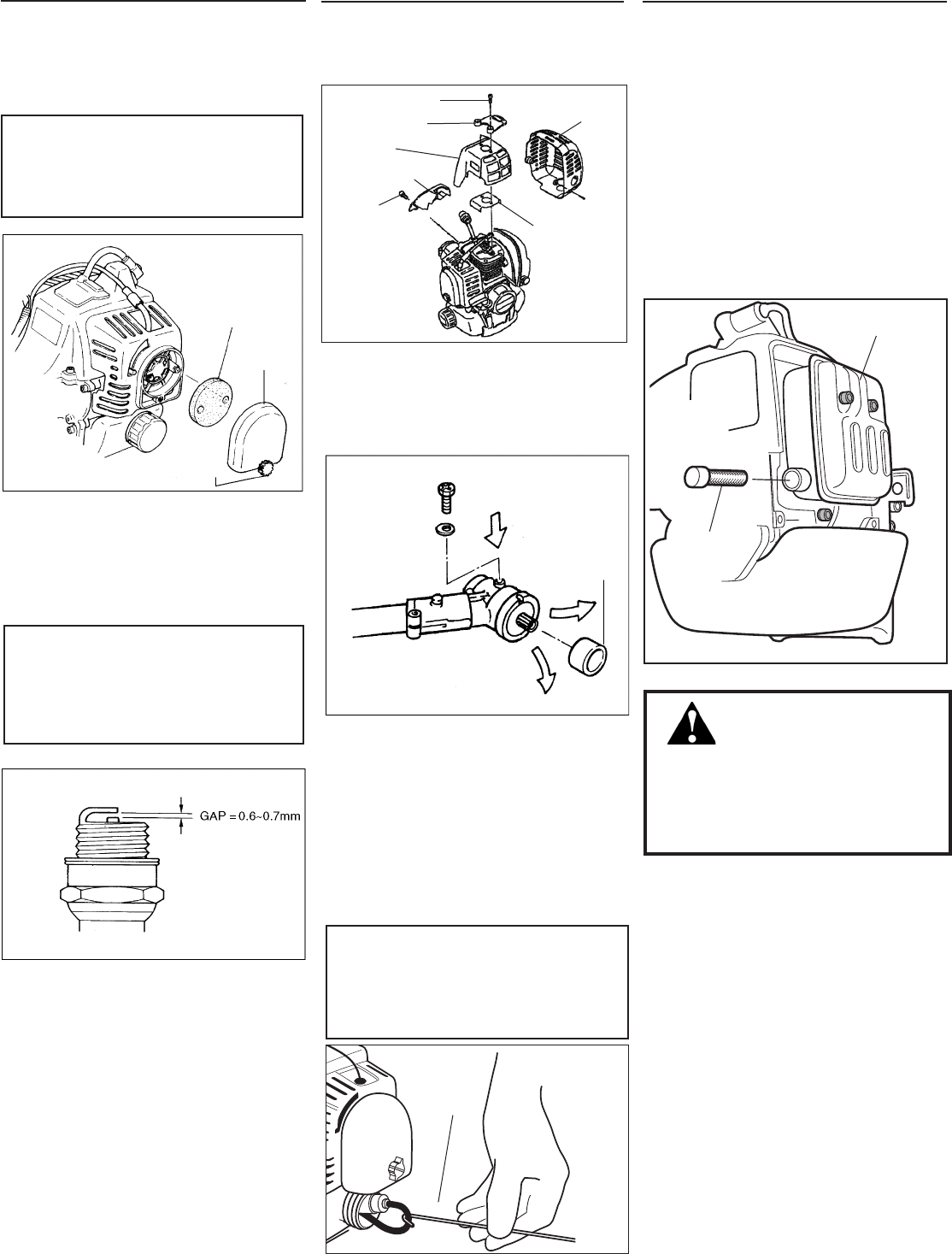 GAP = 0.6~0.7mm