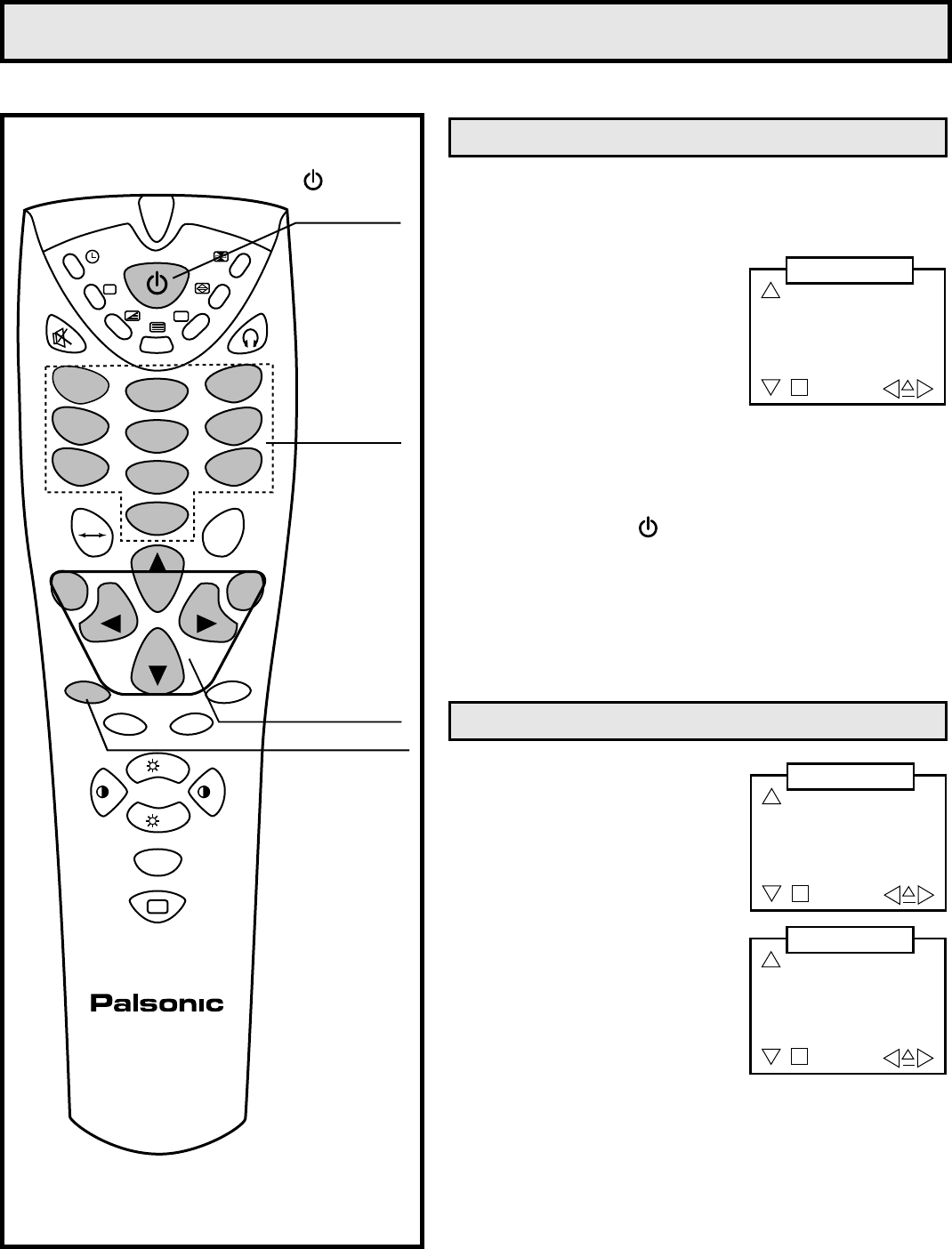 Palsonic