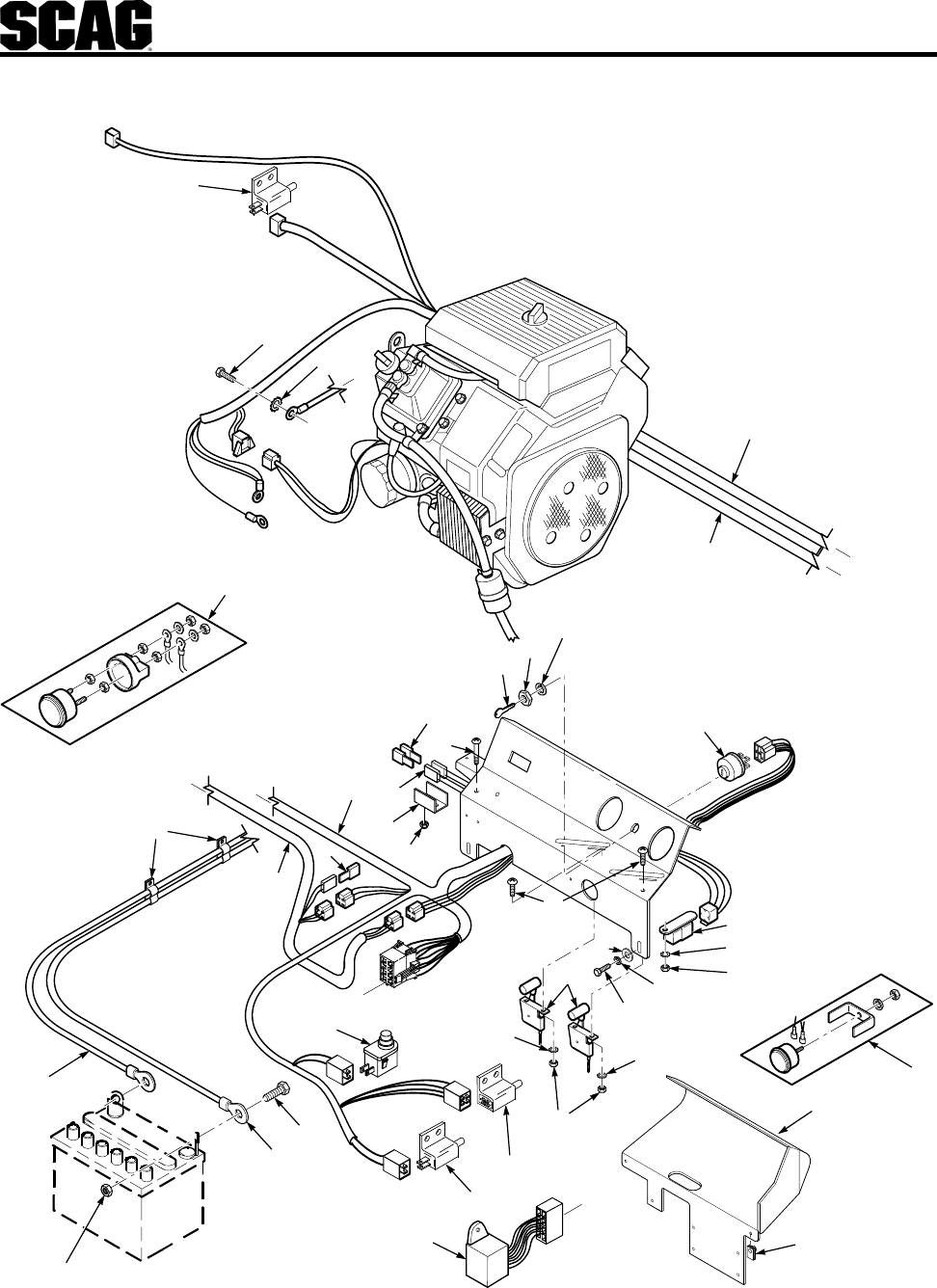 SCAG