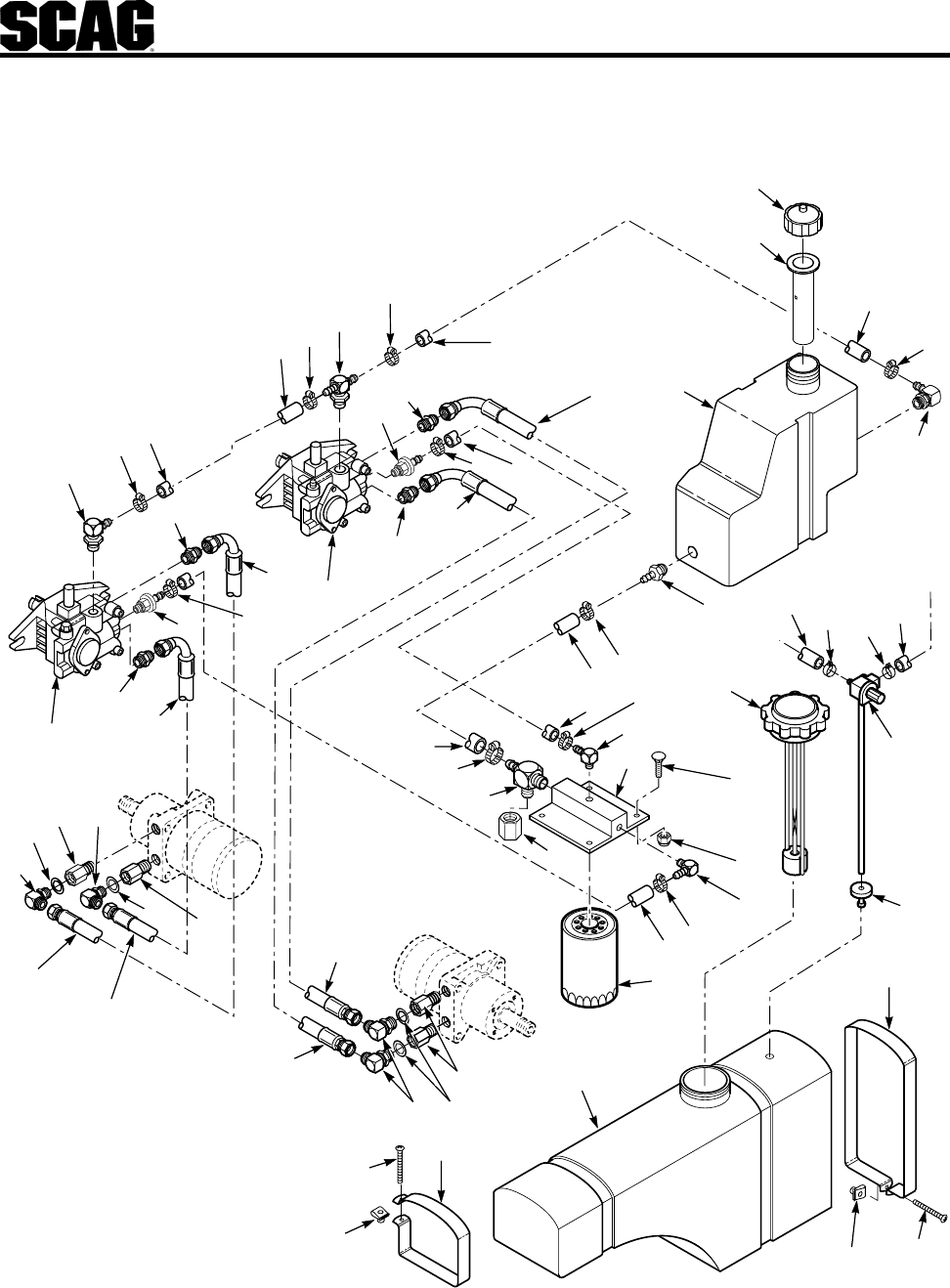 SCAG